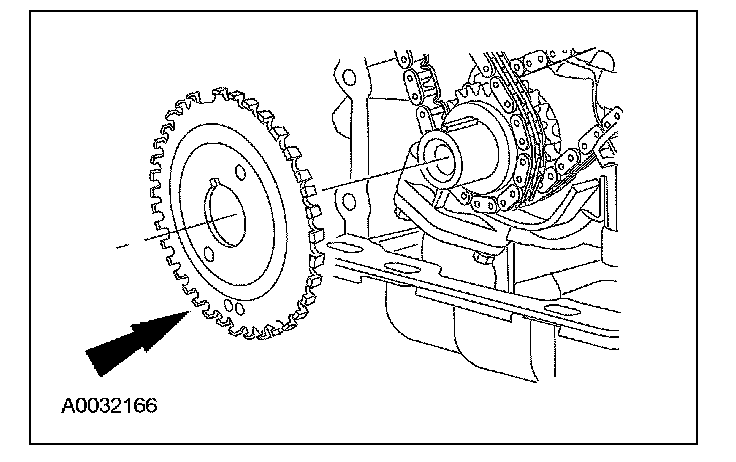 A0032166