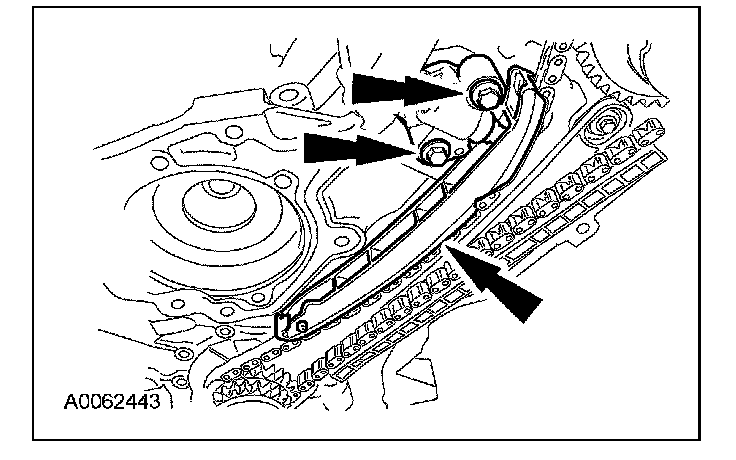 A0062443