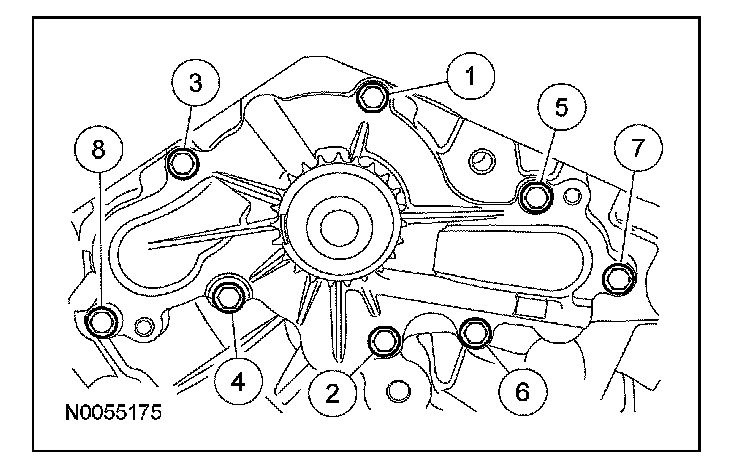 3
1
5
8
7
4
2
6
N0055175