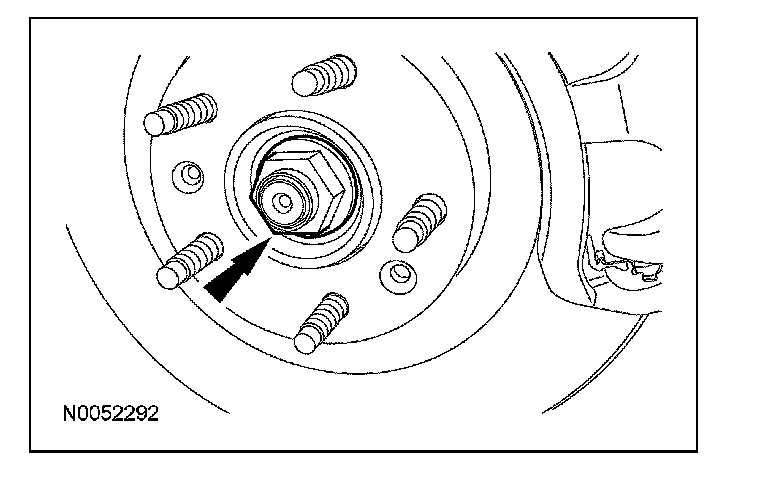 N0052292