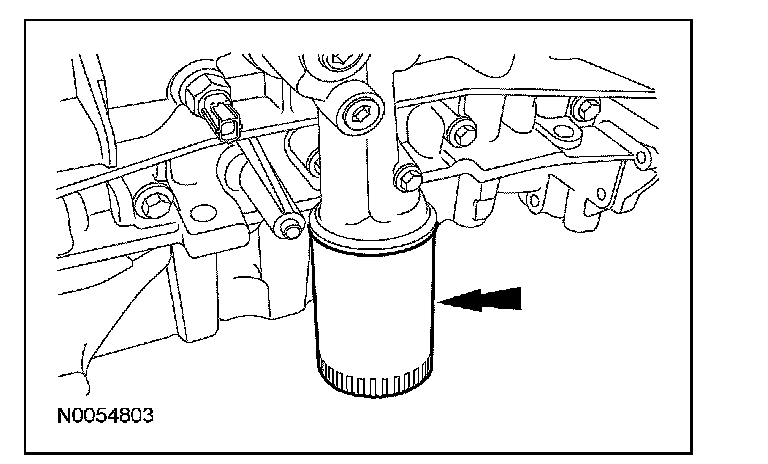 N0054803