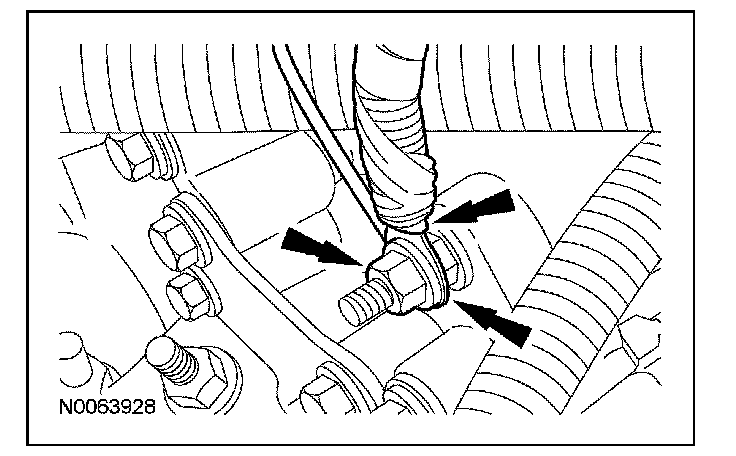 N0063928