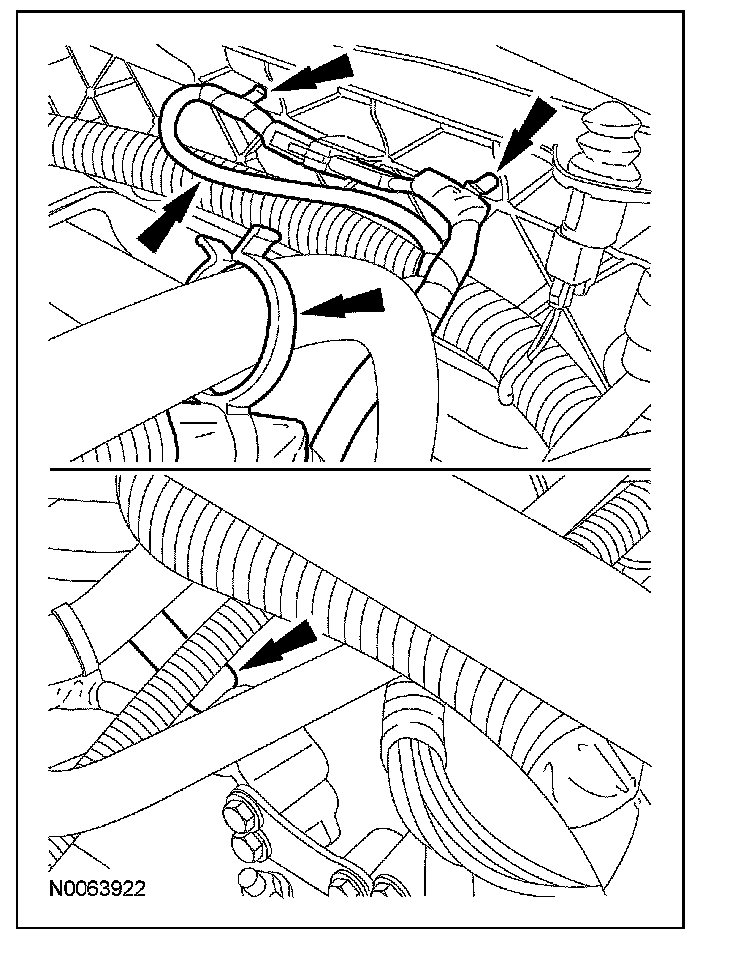 N0063922