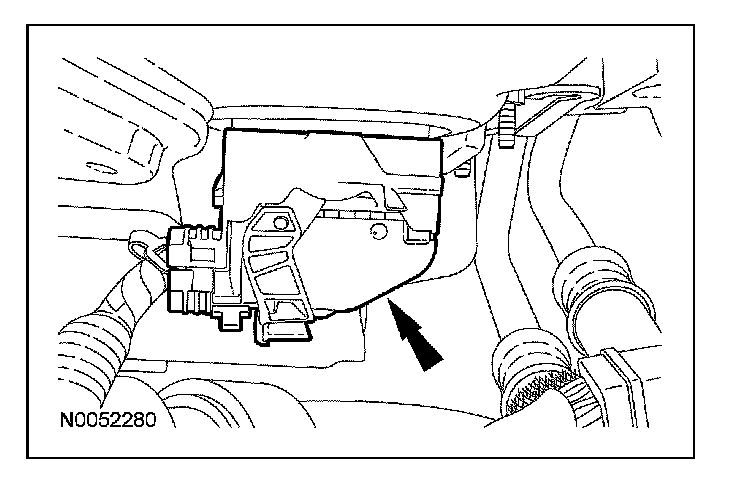 N0052280