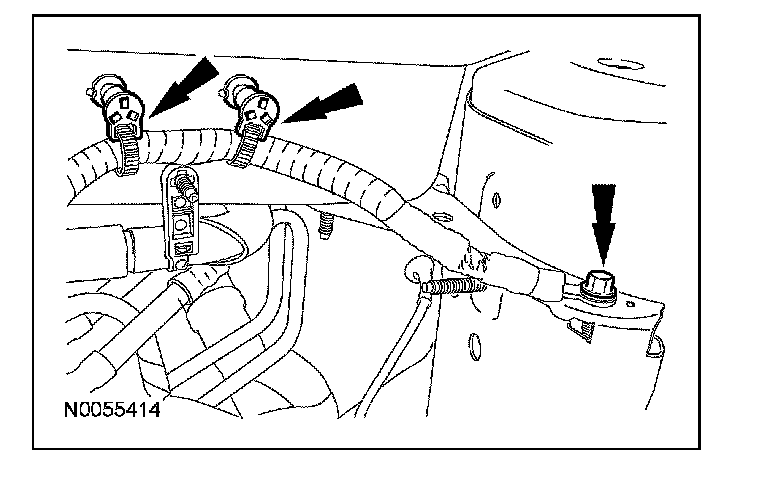 N0055414