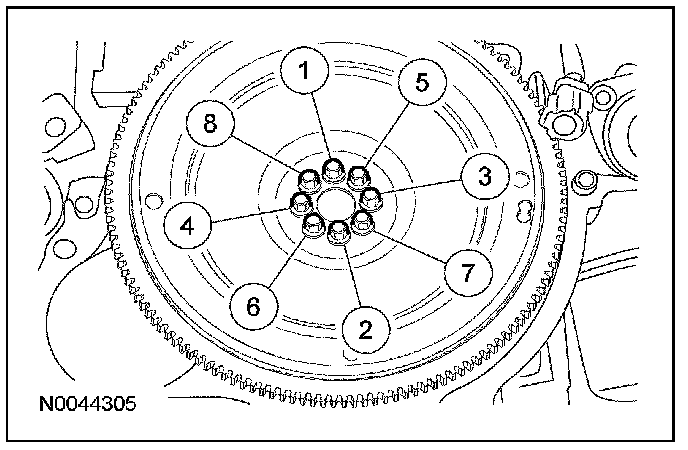 1
5
8
3
4
7
6
2
N0044305