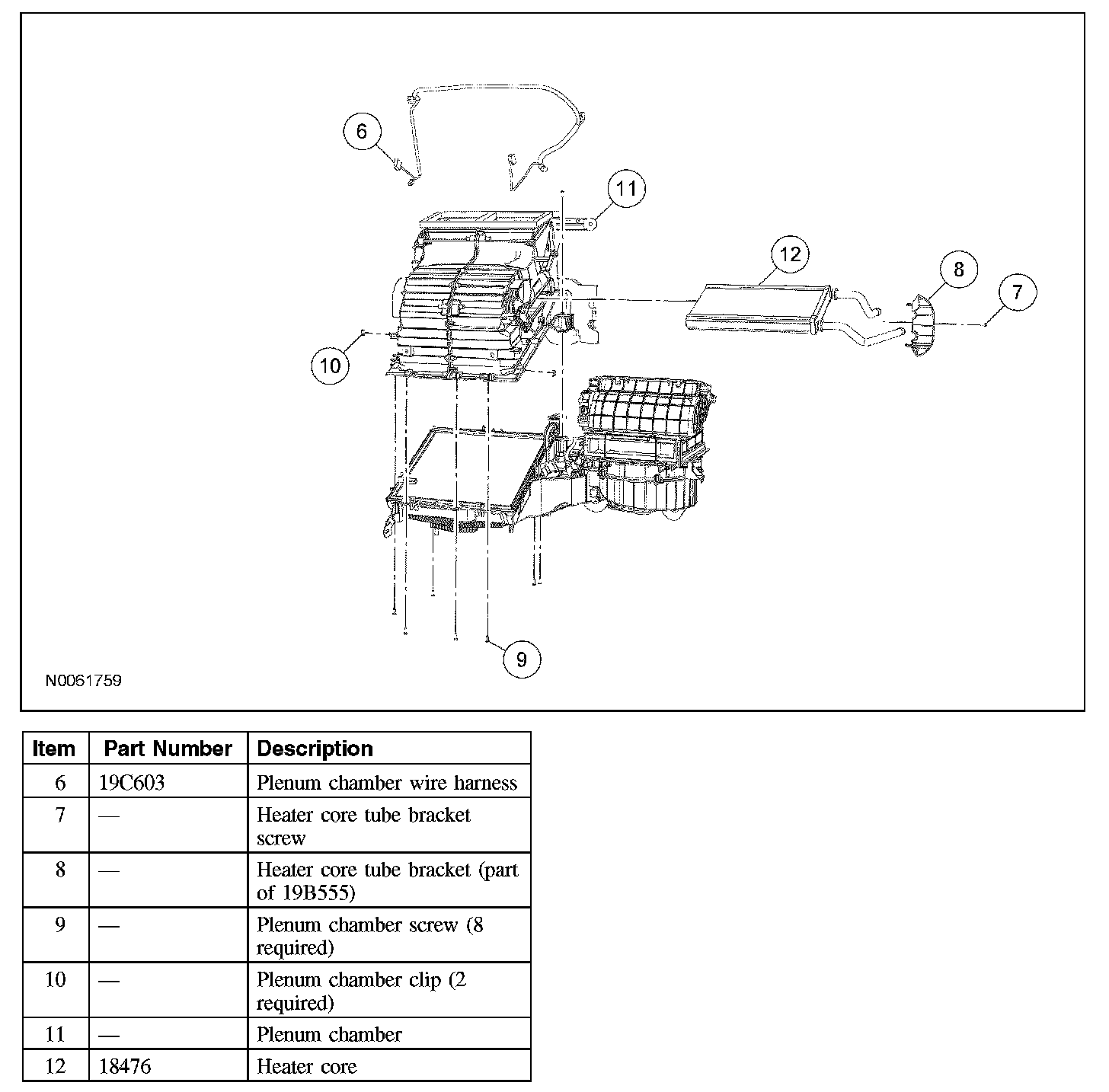 6

11

12

8

7

10

9

N0061759

| Item | Part Number | Description |
|---|---|---|
| 6 | 19C603 | Plenum chamber wire harness |
| 7 | — | Heater core tube bracket screw |
| 8 | — | Heater core tube bracket (part of 19B555) |
| 9 | — | Plenum chamber screw (8 required) |
| 10 | — | Plenum chamber clip (2 required) |
| 11 | — | Plenum chamber |
| 12 | 18476 | Heater core |