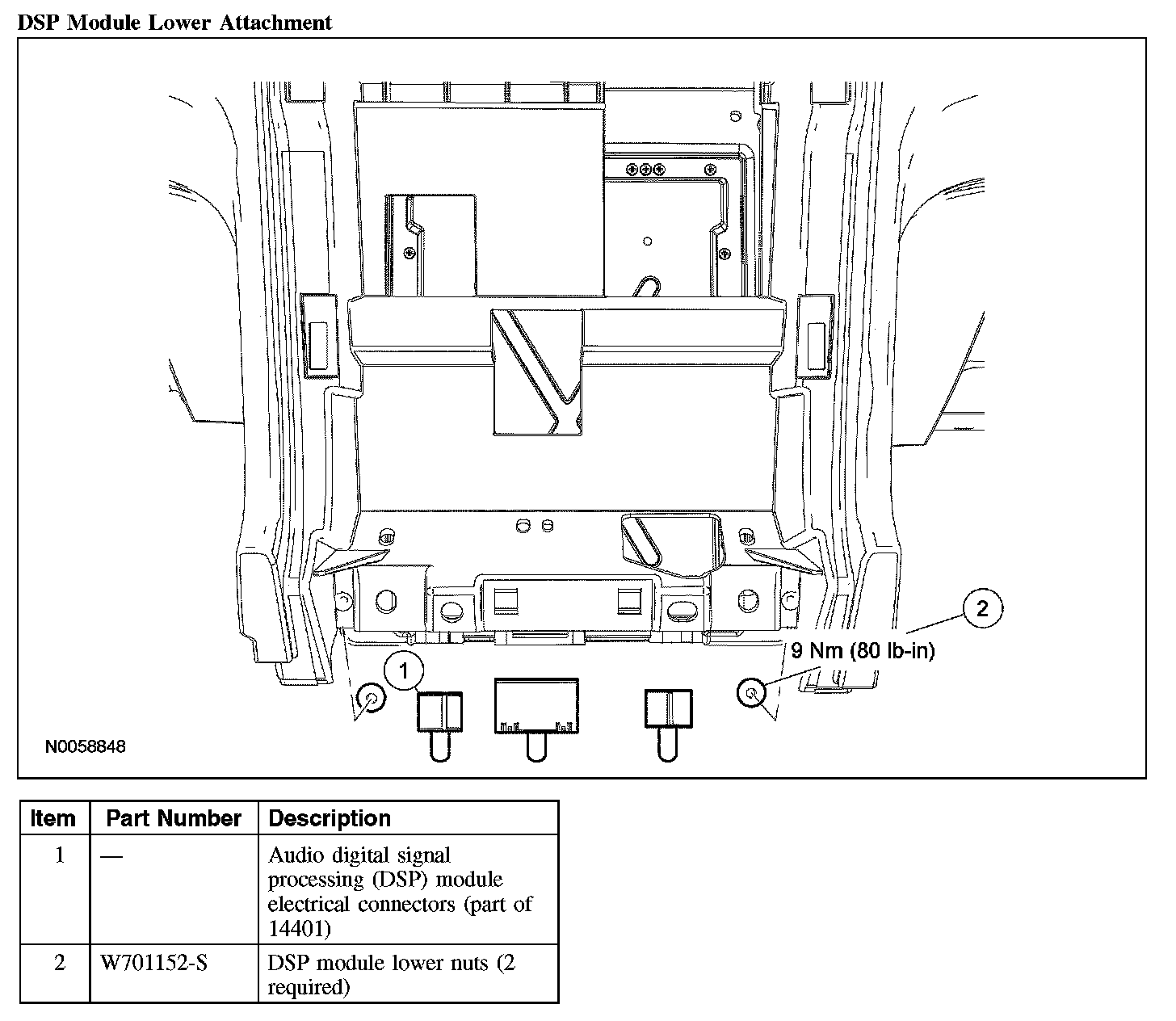 DSP Module Lower Attachment

2
9 Nm (80 lb-in)
1
N0058848

| Item | Part Number | Description |
|---|---|---|
| 1 | — | Audio digital signal processing (DSP) module electrical connectors (part of 14401) |
| 2 | W701152-S | DSP module lower nuts (2 required) |