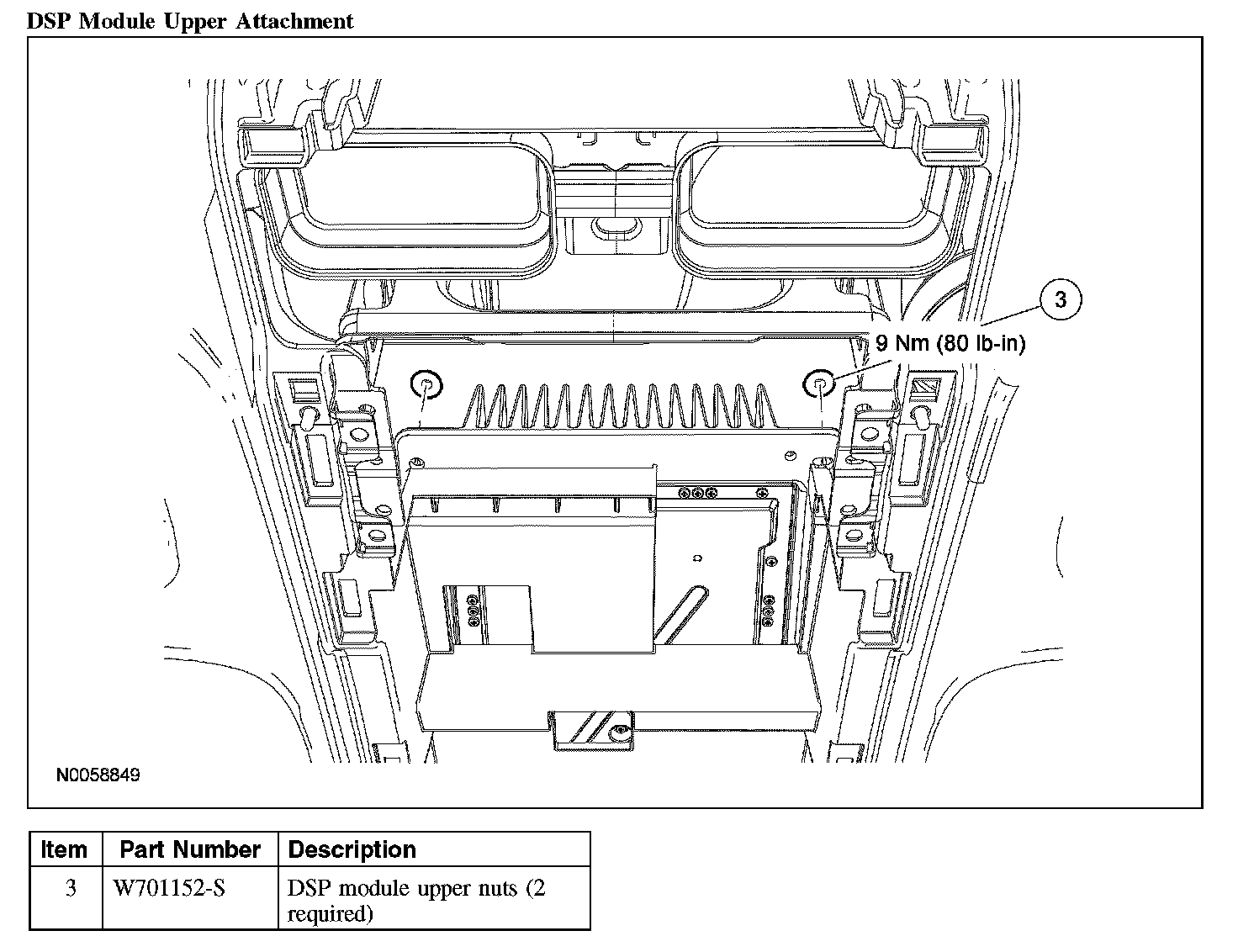 DSP Module Upper Attachment

3

9 Nm (80 lb-in)

N0058849

| Item | Part Number | Description |
|---|---|---|
| 3 | W701152-S | DSP module upper nuts (2 required) |