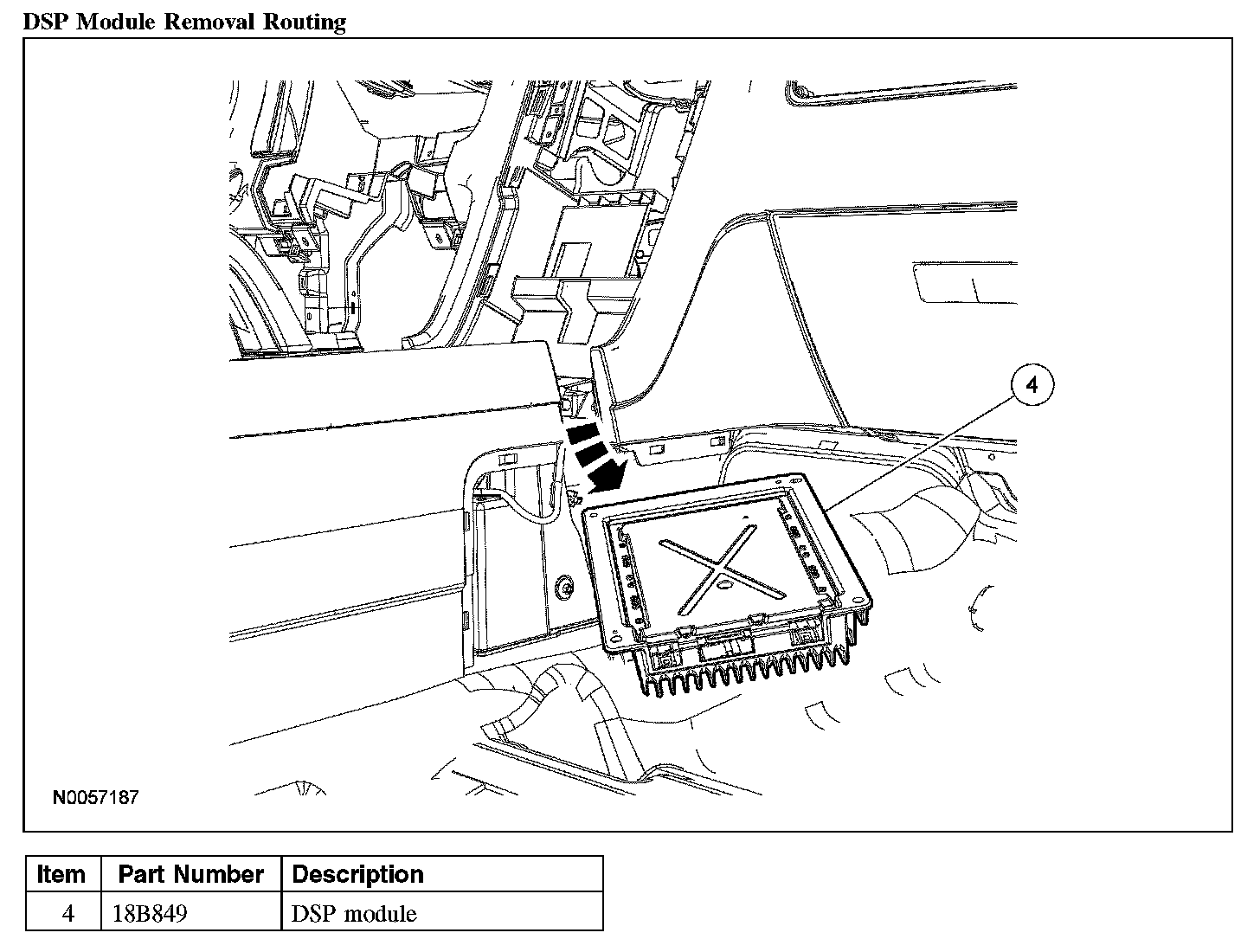 DSP Module Removal Routing

4

N0057187

| Item | Part Number | Description |
|---|---|---|
| 4 | 18B849 | DSP module |