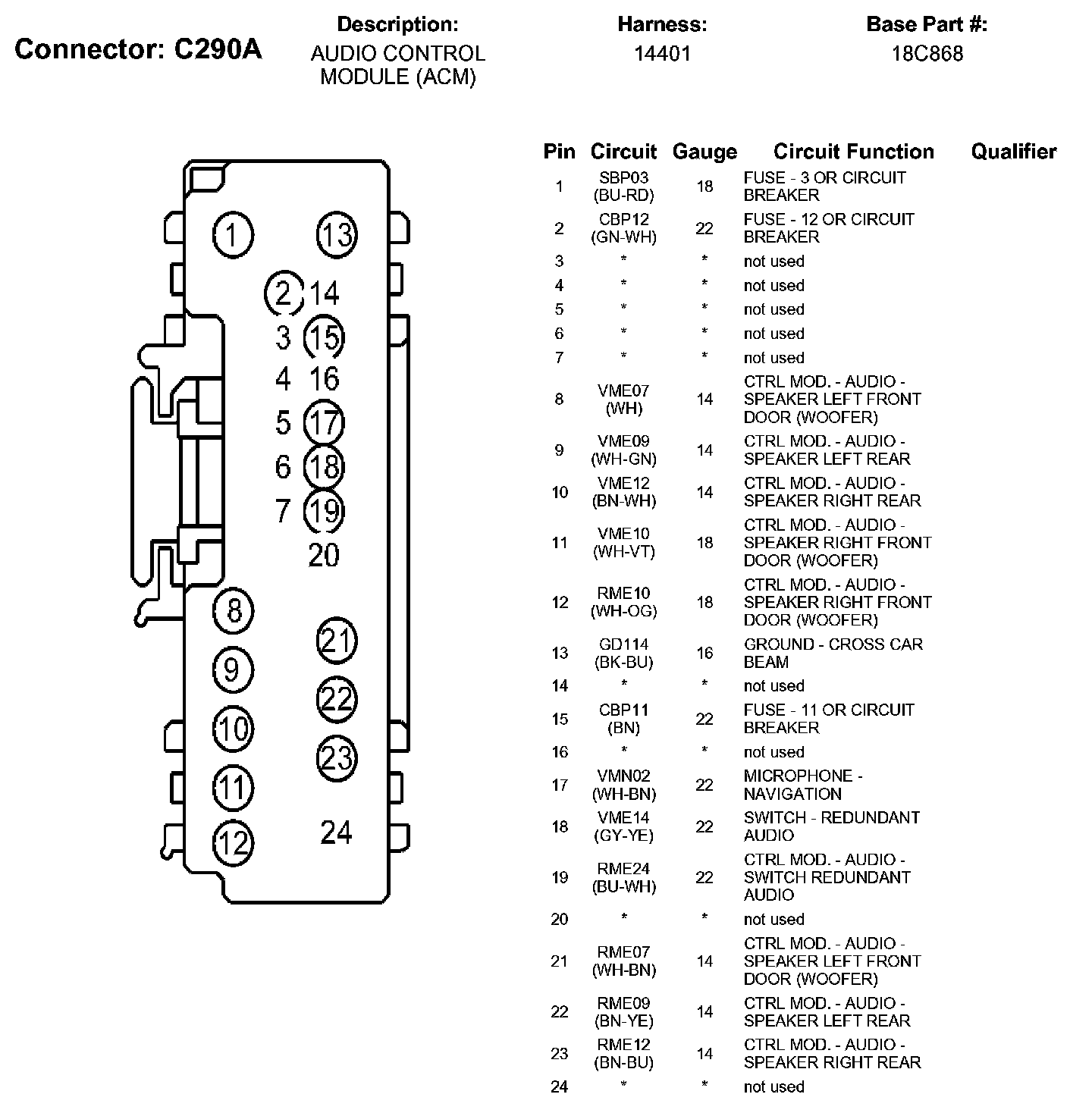 Connector: C290A

Description:
AUDIO CONTROL MODULE (ACM)

Harness:
14401

Base Part #:
18C868

1 13
2 14
3 15
4 16
5 17
6 18
7 19
20
8
21
9
22
10
23
11
12 24

| Pin | Circuit | Gauge | Circuit Function | Qualifier |
|---|---|---|---|---|
| 1 | SBP03 (BU-RD) | 18 | FUSE - 3 OR CIRCUIT BREAKER | |
| 2 | CBP12 (GN-WH) | 22 | FUSE - 12 OR CIRCUIT BREAKER | |
| 3 | * | * | not used | |
| 4 | * | * | not used | |
| 5 | * | * | not used | |
| 6 | * | * | not used | |
| 7 | * | * | not used | |
| 8 | VME07 (WH) | 14 | CTRL MOD. - AUDIO - SPEAKER LEFT FRONT DOOR (WOOFER) | |
| 9 | VME09 (WH-GN) | 14 | CTRL MOD. - AUDIO - SPEAKER LEFT REAR | |
| 10 | VME12 (BN-WH) | 14 | CTRL MOD. - AUDIO - SPEAKER RIGHT REAR | |
| 11 | VME10 (WH-VT) | 18 | CTRL MOD. - AUDIO - SPEAKER RIGHT FRONT DOOR (WOOFER) | |
| 12 | RME10 (WH-OG) | 18 | CTRL MOD. - AUDIO - SPEAKER RIGHT FRONT DOOR (WOOFER) | |
| 13 | GD114 (BK-BU) | 16 | GROUND - CROSS CAR BEAM | |
| 14 | * | * | not used | |
| 15 | CBP11 (BN) | 22 | FUSE - 11 OR CIRCUIT BREAKER | |
| 16 | * | * | not used | |
| 17 | VMN02 (WH-BN) | 22 | MICROPHONE - NAVIGATION | |
| 18 | VME14 (GY-YE) | 22 | SWITCH - REDUNDANT AUDIO | |
| 19 | RME24 (BU-WH) | 22 | CTRL MOD. - AUDIO - SWITCH REDUNDANT AUDIO | |
| 20 | * | * | not used | |
| 21 | RME07 (WH-BN) | 14 | CTRL MOD. - AUDIO - SPEAKER LEFT FRONT DOOR (WOOFER) | |
| 22 | RME09 (BN-YE) | 14 | CTRL MOD. - AUDIO - SPEAKER LEFT REAR | |
| 23 | RME12 (BN-BU) | 14 | CTRL MOD. - AUDIO - SPEAKER RIGHT REAR | |
| 24 | * | * | not used | |