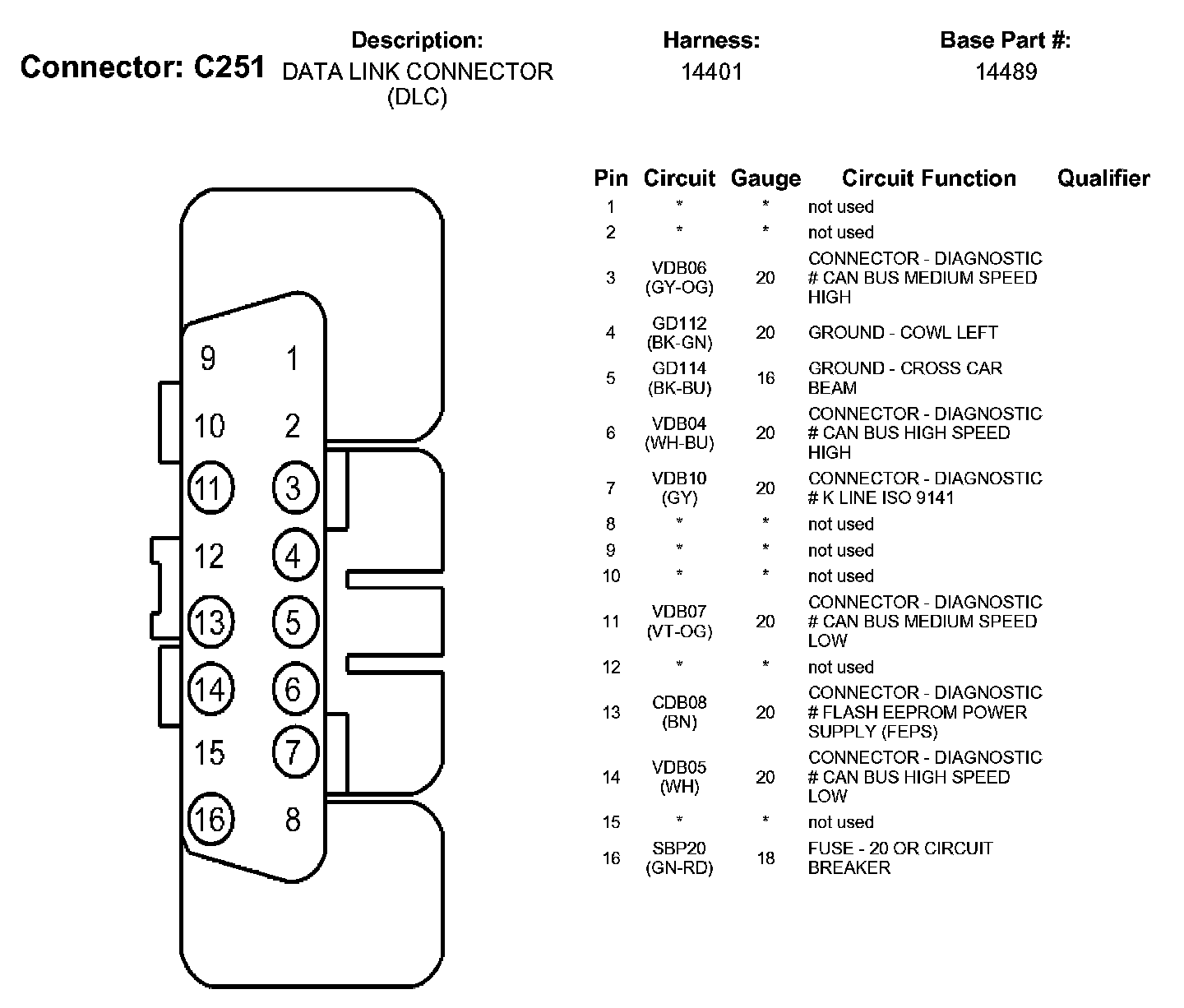 Connector: C251

Description:
DATA LINK CONNECTOR (DLC)

Harness:
14401

Base Part #:
14489

9 1
10 2
11 3
12 4
13 5
14 6
15 7
16 8

| Pin | Circuit | Gauge | Circuit Function | Qualifier |
|---|---|---|---|---|
| 1 | * | * | not used | |
| 2 | * | * | not used | |
| 3 | VDB06 (GY-OG) | 20 | CONNECTOR - DIAGNOSTIC # CAN BUS MEDIUM SPEED HIGH | |
| 4 | GD112 (BK-GN) | 20 | GROUND - COWL LEFT | |
| 5 | GD114 (BK-BU) | 16 | GROUND - CROSS CAR BEAM | |
| 6 | VDB04 (WH-BU) | 20 | CONNECTOR - DIAGNOSTIC # CAN BUS HIGH SPEED HIGH | |
| 7 | VDB10 (GY) | 20 | CONNECTOR - DIAGNOSTIC # K LINE ISO 9141 | |
| 8 | * | * | not used | |
| 9 | * | * | not used | |
| 10 | * | * | not used | |
| 11 | VDB07 (VT-OG) | 20 | CONNECTOR - DIAGNOSTIC # CAN BUS MEDIUM SPEED LOW | |
| 12 | * | * | not used | |
| 13 | CDB08 (BN) | 20 | CONNECTOR - DIAGNOSTIC # FLASH EEPROM POWER SUPPLY (FEPS) | |
| 14 | VDB05 (WH) | 20 | CONNECTOR - DIAGNOSTIC # CAN BUS HIGH SPEED LOW | |
| 15 | * | * | not used | |
| 16 | SBP20 (GN-RD) | 18 | FUSE - 20 OR CIRCUIT BREAKER | |