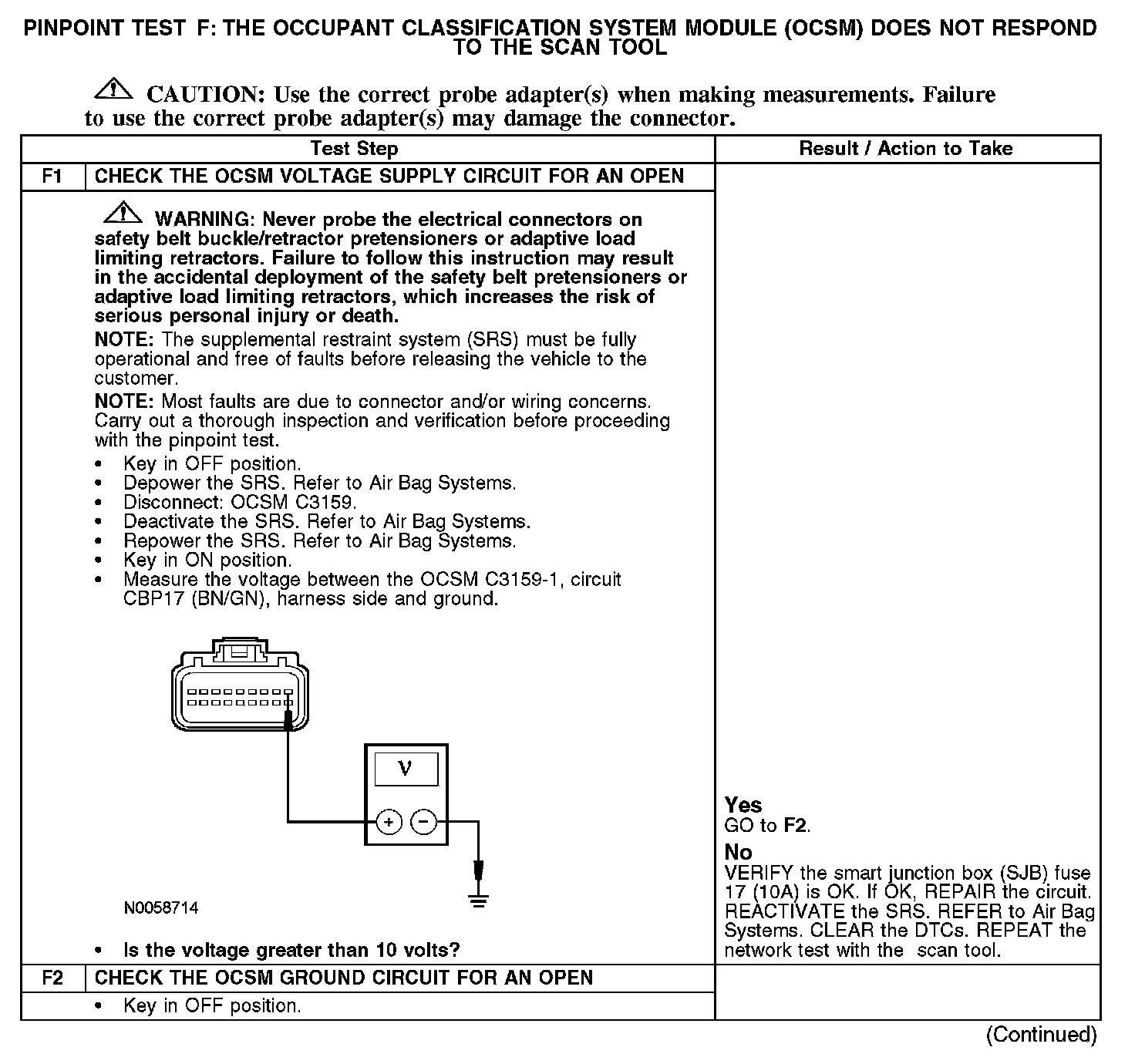 PINPOINT TEST F: THE OCCUPANT CLASSIFICATION SYSTEM MODULE (OCSM) DOES NOT RESPOND TO THE SCAN TOOL

CAUTION: Use the correct probe adapter(s) when making measurements. Failure to use the correct probe adapter(s) may damage the connector.

| Test Step | | Result / Action to Take |
|---|---|---|
| F1 | CHECK THE OCSM VOLTAGE SUPPLY CIRCUIT FOR AN OPEN | |
| | WARNING: Never probe the electrical connectors on safety belt buckle/retractor pretensioners or adaptive load limiting retractors. Failure to follow this instruction may result in the accidental deployment of the safety belt pretensioners or adaptive load limiting retractors, which increases the risk of serious personal injury or death. NOTE: The supplemental restraint system (SRS) must be fully operational and free of faults before releasing the vehicle to the customer. NOTE: Most faults are due to connector and/or wiring concerns. Carry out a thorough inspection and verification before proceeding with the pinpoint test. • Key in OFF position. • Depower the SRS. Refer to Air Bag Systems. • Disconnect: OCSM C3159. • Deactivate the SRS. Refer to Air Bag Systems. • Repower the SRS. Refer to Air Bag Systems. • Key in ON position. • Measure the voltage between the OCSM C3159-1, circuit CBP17 (BN/GN), harness side and ground. V + − N0058714 • Is the voltage greater than 10 volts? | Yes GO to F2. No VERIFY the smart junction box (SJB) fuse 17 (10A) is OK. If OK, REPAIR the circuit. REACTIVATE the SRS. REFER to Air Bag Systems. CLEAR the DTCs. REPEAT the network test with the scan tool. |
| F2 | CHECK THE OCSM GROUND CIRCUIT FOR AN OPEN | |
| | • Key in OFF position. | |

(Continued)