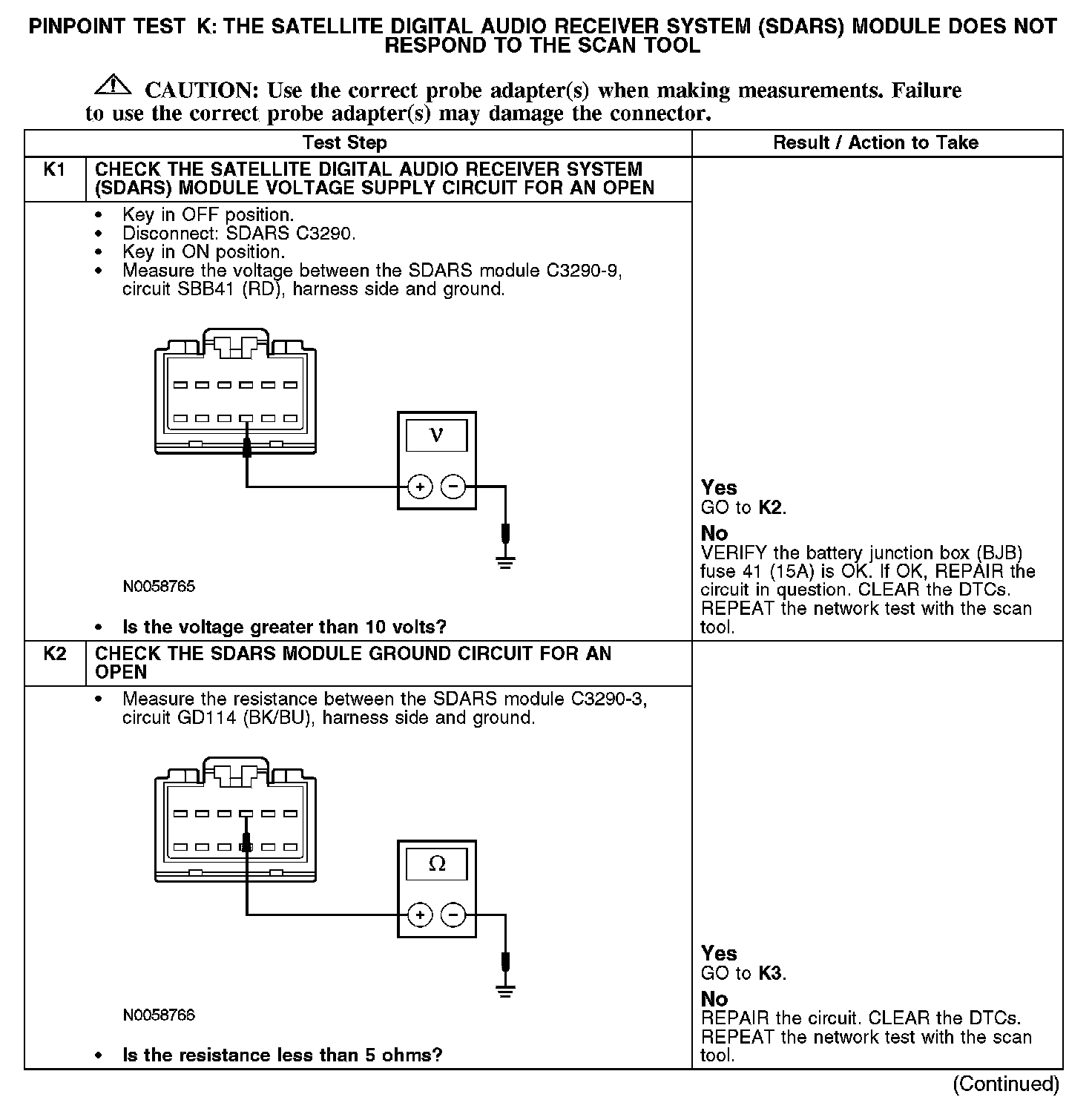 PINPOINT TEST K: THE SATELLITE DIGITAL AUDIO RECEIVER SYSTEM (SDARS) MODULE DOES NOT RESPOND TO THE SCAN TOOL

CAUTION: Use the correct probe adapter(s) when making measurements. Failure to use the correct probe adapter(s) may damage the connector.

| | Test Step | Result / Action to Take |
|---|---|---|
| K1 | CHECK THE SATELLITE DIGITAL AUDIO RECEIVER SYSTEM (SDARS) MODULE VOLTAGE SUPPLY CIRCUIT FOR AN OPEN | |
| | • Key in OFF position. • Disconnect: SDARS C3290. • Key in ON position. • Measure the voltage between the SDARS module C3290-9, circuit SBB41 (RD), harness side and ground. V + − N0058765 • Is the voltage greater than 10 volts? | Yes GO to K2. No VERIFY the battery junction box (BJB) fuse 41 (15A) is OK. If OK, REPAIR the circuit in question. CLEAR the DTCs. REPEAT the network test with the scan tool. |
| K2 | CHECK THE SDARS MODULE GROUND CIRCUIT FOR AN OPEN | |
| | • Measure the resistance between the SDARS module C3290-3, circuit GD114 (BK/BU), harness side and ground. Ω + − N0058766 • Is the resistance less than 5 ohms? | Yes GO to K3. No REPAIR the circuit. CLEAR the DTCs. REPEAT the network test with the scan tool. |

(Continued)