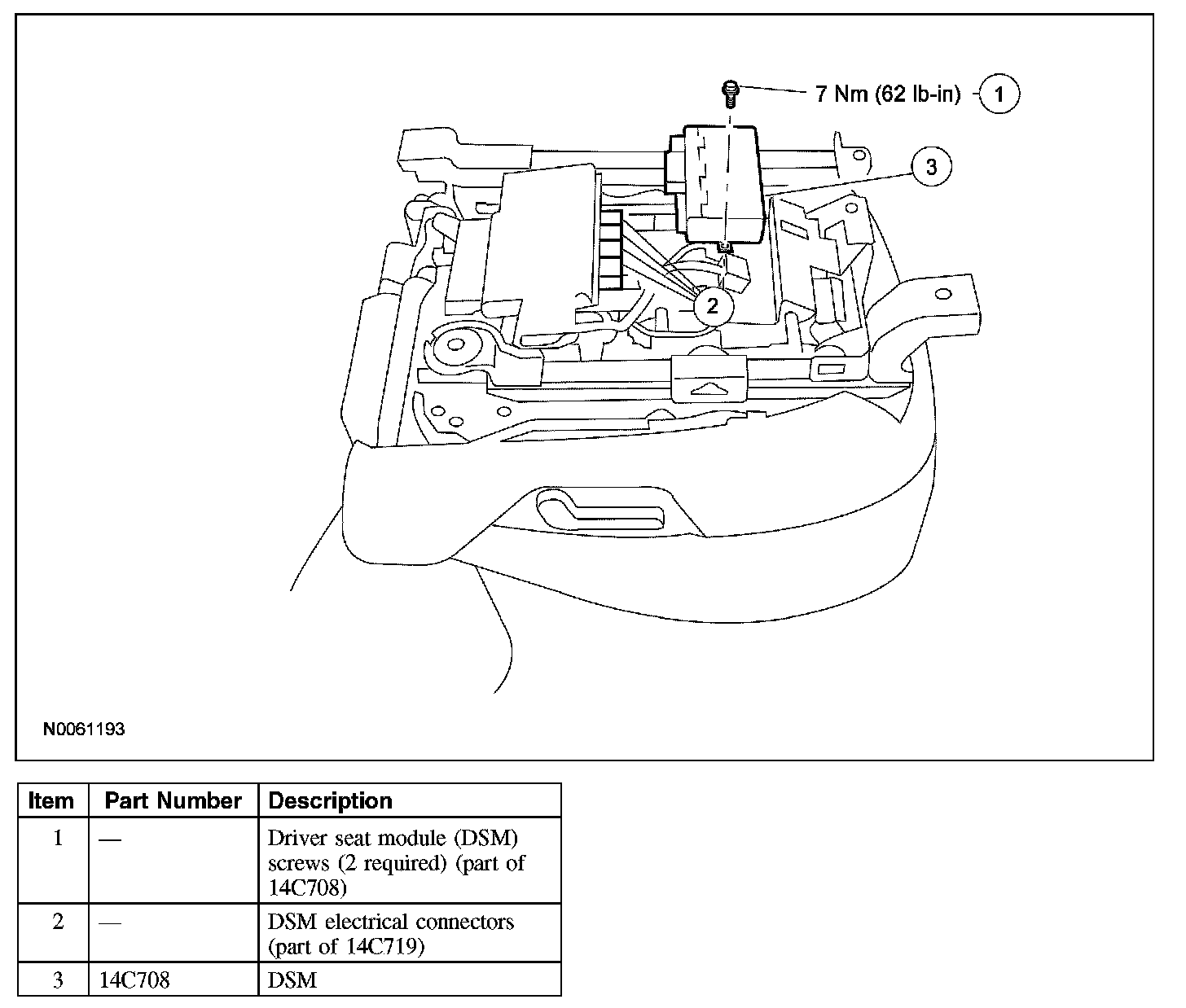 7 Nm (62 lb-in) 1

3

2

N0061193

| Item | Part Number | Description |
|---|---|---|
| 1 | — | Driver seat module (DSM) screws (2 required) (part of 14C708) |
| 2 | — | DSM electrical connectors (part of 14C719) |
| 3 | 14C708 | DSM |