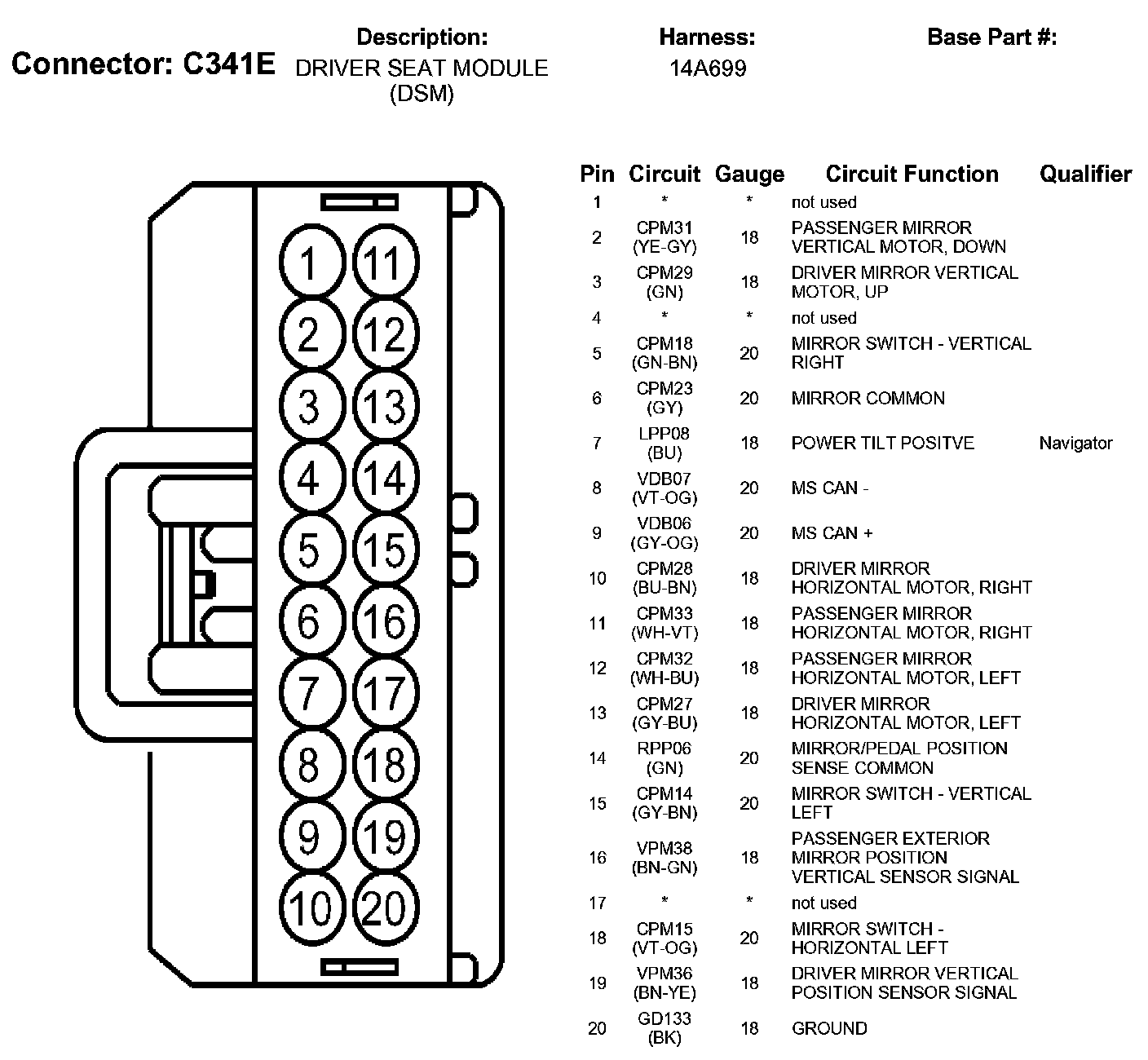 Connector: C341E

Description:
DRIVER SEAT MODULE (DSM)

Harness:
14A699

Base Part #:

1 11
2 12
3 13
4 14
5 15
6 16
7 17
8 18
9 19
10 20

| Pin | Circuit | Gauge | Circuit Function | Qualifier |
|---|---|---|---|---|
| 1 | * | * | not used | |
| 2 | CPM31 (YE-GY) | 18 | PASSENGER MIRROR VERTICAL MOTOR, DOWN | |
| 3 | CPM29 (GN) | 18 | DRIVER MIRROR VERTICAL MOTOR, UP | |
| 4 | * | * | not used | |
| 5 | CPM18 (GN-BN) | 20 | MIRROR SWITCH - VERTICAL RIGHT | |
| 6 | CPM23 (GY) | 20 | MIRROR COMMON | |
| 7 | LPP08 (BU) | 18 | POWER TILT POSITVE | Navigator |
| 8 | VDB07 (VT-OG) | 20 | MS CAN - | |
| 9 | VDB06 (GY-OG) | 20 | MS CAN + | |
| 10 | CPM28 (BU-BN) | 18 | DRIVER MIRROR HORIZONTAL MOTOR, RIGHT | |
| 11 | CPM33 (WH-VT) | 18 | PASSENGER MIRROR HORIZONTAL MOTOR, RIGHT | |
| 12 | CPM32 (WH-BU) | 18 | PASSENGER MIRROR HORIZONTAL MOTOR, LEFT | |
| 13 | CPM27 (GY-BU) | 18 | DRIVER MIRROR HORIZONTAL MOTOR, LEFT | |
| 14 | RPP06 (GN) | 20 | MIRROR/PEDAL POSITION SENSE COMMON | |
| 15 | CPM14 (GY-BN) | 20 | MIRROR SWITCH - VERTICAL LEFT | |
| 16 | VPM38 (BN-GN) | 18 | PASSENGER EXTERIOR MIRROR POSITION VERTICAL SENSOR SIGNAL | |
| 17 | * | * | not used | |
| 18 | CPM15 (VT-OG) | 20 | MIRROR SWITCH - HORIZONTAL LEFT | |
| 19 | VPM36 (BN-YE) | 18 | DRIVER MIRROR VERTICAL POSITION SENSOR SIGNAL | |
| 20 | GD133 (BK) | 18 | GROUND | |