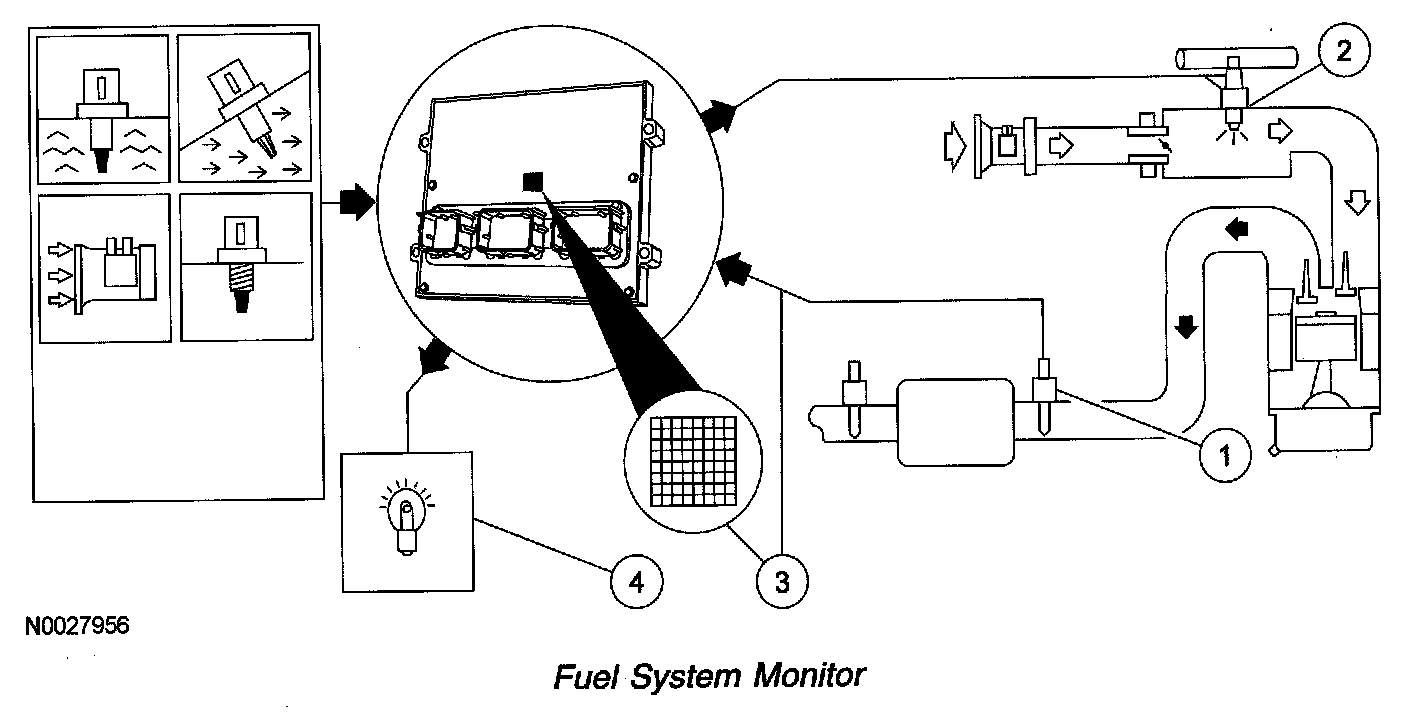 2

1

4

3

N0027956

Fuel System Monitor