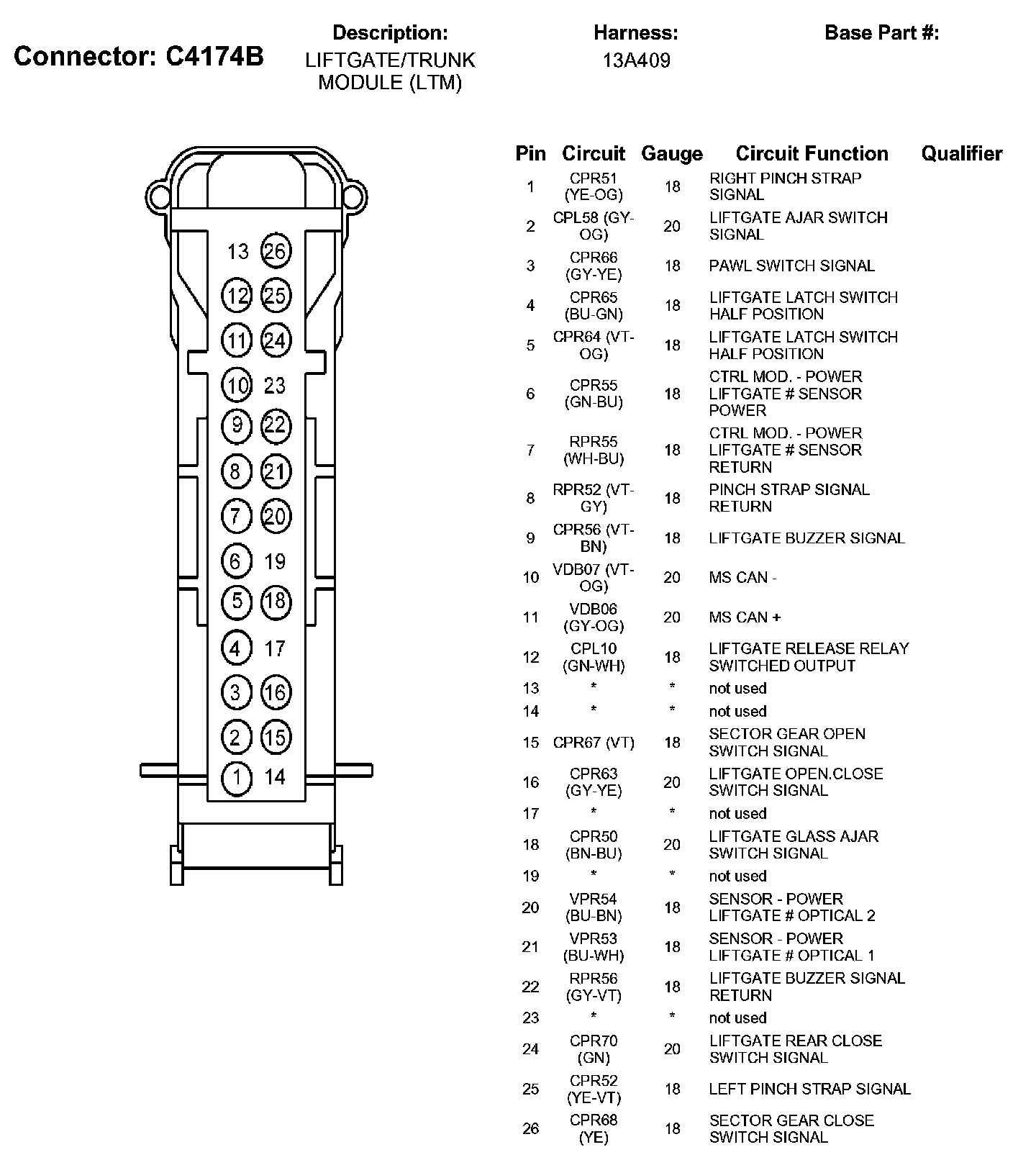 Connector: C4174B

Description:
LIFTGATE/TRUNK MODULE (LTM)

Harness:
13A409

Base Part #:

13 26
12 25
11 24
10 23
9 22
8 21
7 20
6 19
5 18
4 17
3 16
2 15
1 14

| Pin | Circuit | Gauge | Circuit Function | Qualifier |
|---|---|---|---|---|
| 1 | CPR51 (YE-OG) | 18 | RIGHT PINCH STRAP SIGNAL | |
| 2 | CPL58 (GY-OG) | 20 | LIFTGATE AJAR SWITCH SIGNAL | |
| 3 | CPR66 (GY-YE) | 18 | PAWL SWITCH SIGNAL | |
| 4 | CPR65 (BU-GN) | 18 | LIFTGATE LATCH SWITCH HALF POSITION | |
| 5 | CPR64 (VT-OG) | 18 | LIFTGATE LATCH SWITCH HALF POSITION | |
| 6 | CPR55 (GN-BU) | 18 | CTRL MOD. - POWER LIFTGATE # SENSOR POWER | |
| 7 | RPR55 (WH-BU) | 18 | CTRL MOD. - POWER LIFTGATE # SENSOR RETURN | |
| 8 | RPR52 (VT-GY) | 18 | PINCH STRAP SIGNAL RETURN | |
| 9 | CPR56 (VT-BN) | 18 | LIFTGATE BUZZER SIGNAL | |
| 10 | VDB07 (VT-OG) | 20 | MS CAN - | |
| 11 | VDB06 (GY-OG) | 20 | MS CAN + | |
| 12 | CPL10 (GN-WH) | 18 | LIFTGATE RELEASE RELAY SWITCHED OUTPUT | |
| 13 | * | * | not used | |
| 14 | * | * | not used | |
| 15 | CPR67 (VT) | 18 | SECTOR GEAR OPEN SWITCH SIGNAL | |
| 16 | CPR63 (GY-YE) | 20 | LIFTGATE OPEN.CLOSE SWITCH SIGNAL | |
| 17 | * | * | not used | |
| 18 | CPR50 (BN-BU) | 20 | LIFTGATE GLASS AJAR SWITCH SIGNAL | |
| 19 | * | * | not used | |
| 20 | VPR54 (BU-BN) | 18 | SENSOR - POWER LIFTGATE # OPTICAL 2 | |
| 21 | VPR53 (BU-WH) | 18 | SENSOR - POWER LIFTGATE # OPTICAL 1 | |
| 22 | RPR56 (GY-VT) | 18 | LIFTGATE BUZZER SIGNAL RETURN | |
| 23 | * | * | not used | |
| 24 | CPR70 (GN) | 20 | LIFTGATE REAR CLOSE SWITCH SIGNAL | |
| 25 | CPR52 (YE-VT) | 18 | LEFT PINCH STRAP SIGNAL | |
| 26 | CPR68 (YE) | 18 | SECTOR GEAR CLOSE SWITCH SIGNAL | |