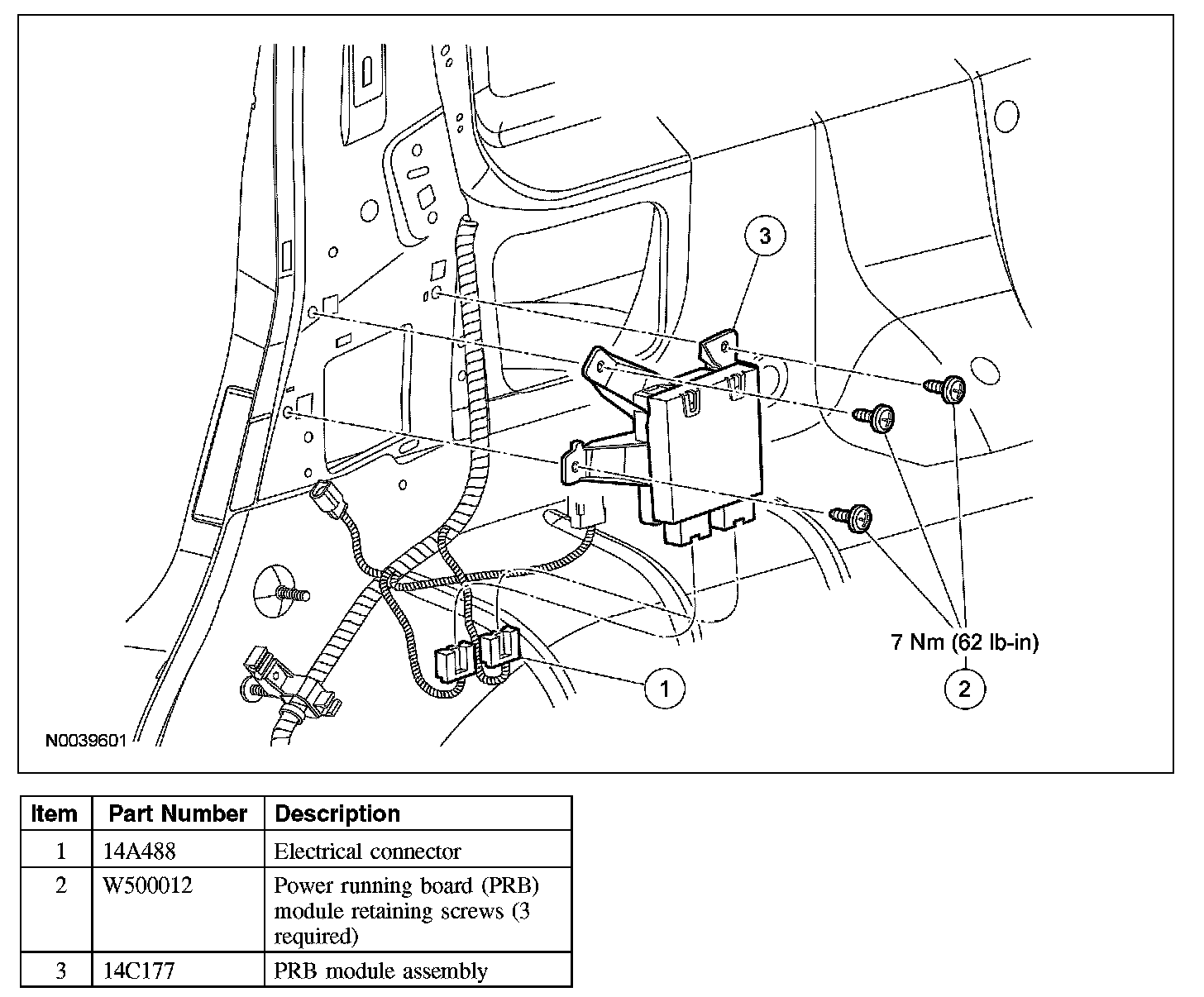 3

7 Nm (62 lb-in)

2

1

N0039601

| Item | Part Number | Description |
|---|---|---|
| 1 | 14A488 | Electrical connector |
| 2 | W500012 | Power running board (PRB) module retaining screws (3 required) |
| 3 | 14C177 | PRB module assembly |