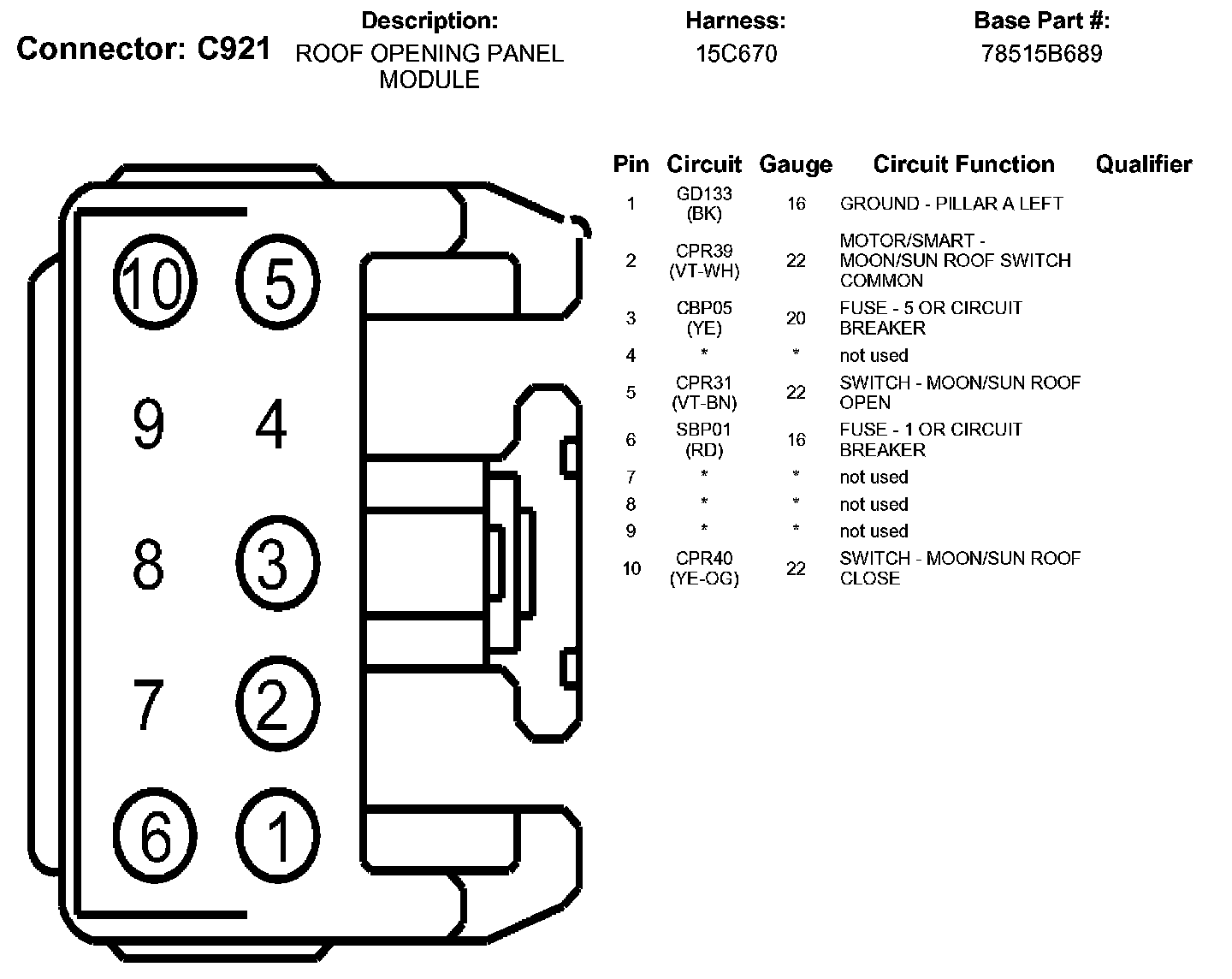 Connector: C921

Description:
ROOF OPENING PANEL MODULE

Harness:
15C670

Base Part #:
78515B689

10 5
9 4
8 3
7 2
6 1

| Pin | Circuit | Gauge | Circuit Function | Qualifier |
|---|---|---|---|---|
| 1 | GD133 (BK) | 16 | GROUND - PILLAR A LEFT | |
| 2 | CPR39 (VT-WH) | 22 | MOTOR/SMART - MOON/SUN ROOF SWITCH COMMON | |
| 3 | CBP05 (YE) | 20 | FUSE - 5 OR CIRCUIT BREAKER | |
| 4 | * | * | not used | |
| 5 | CPR31 (VT-BN) | 22 | SWITCH - MOON/SUN ROOF OPEN | |
| 6 | SBP01 (RD) | 16 | FUSE - 1 OR CIRCUIT BREAKER | |
| 7 | * | * | not used | |
| 8 | * | * | not used | |
| 9 | * | * | not used | |
| 10 | CPR40 (YE-OG) | 22 | SWITCH - MOON/SUN ROOF CLOSE | |