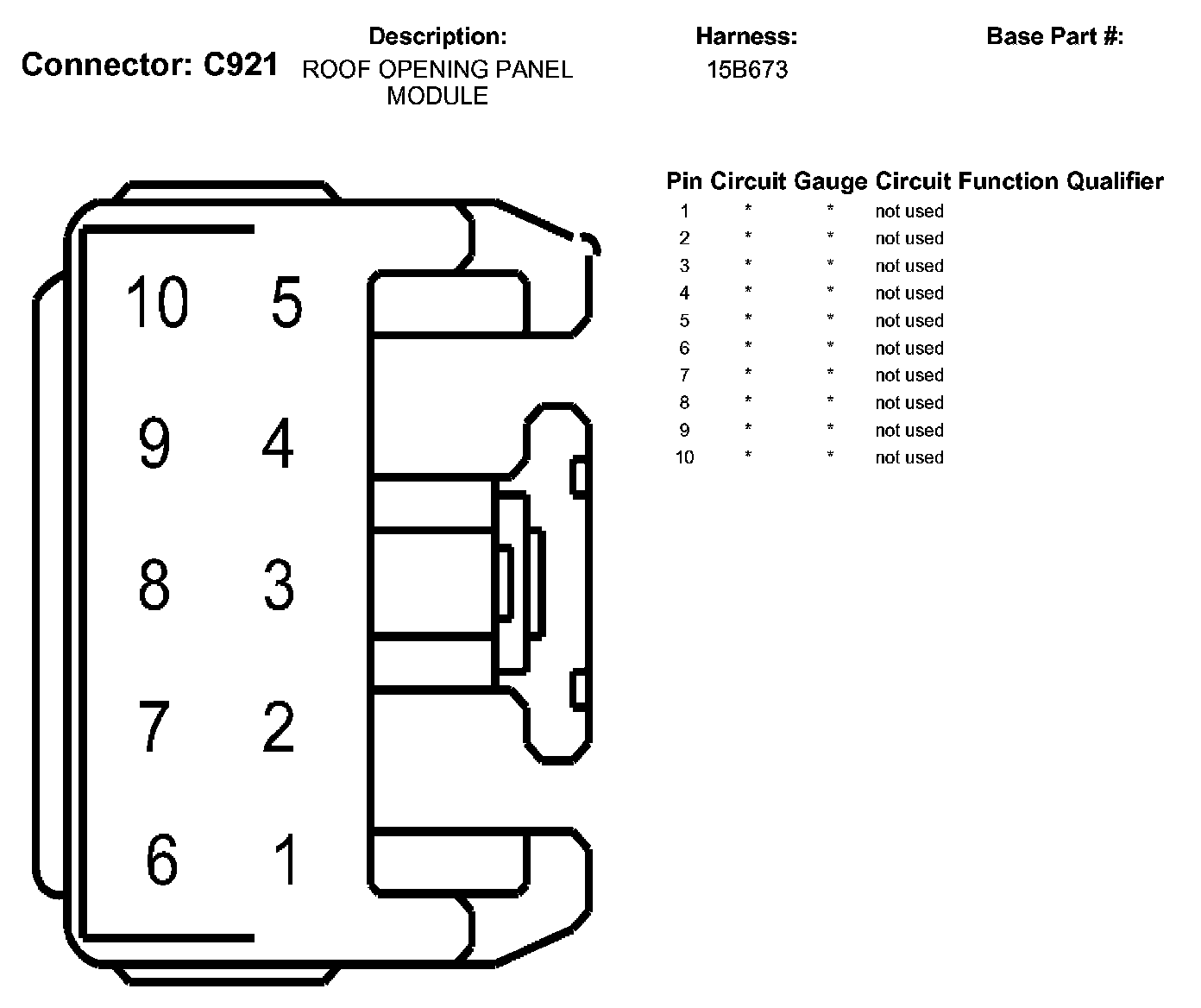 Connector: C921

Description:
ROOF OPENING PANEL MODULE

Harness:
15B673

Base Part #:

10 5
9 4
8 3
7 2
6 1

| Pin | Circuit | Gauge | Circuit Function | Qualifier |
|---|---|---|---|---|
| 1 | * | * | not used | |
| 2 | * | * | not used | |
| 3 | * | * | not used | |
| 4 | * | * | not used | |
| 5 | * | * | not used | |
| 6 | * | * | not used | |
| 7 | * | * | not used | |
| 8 | * | * | not used | |
| 9 | * | * | not used | |
| 10 | * | * | not used | |