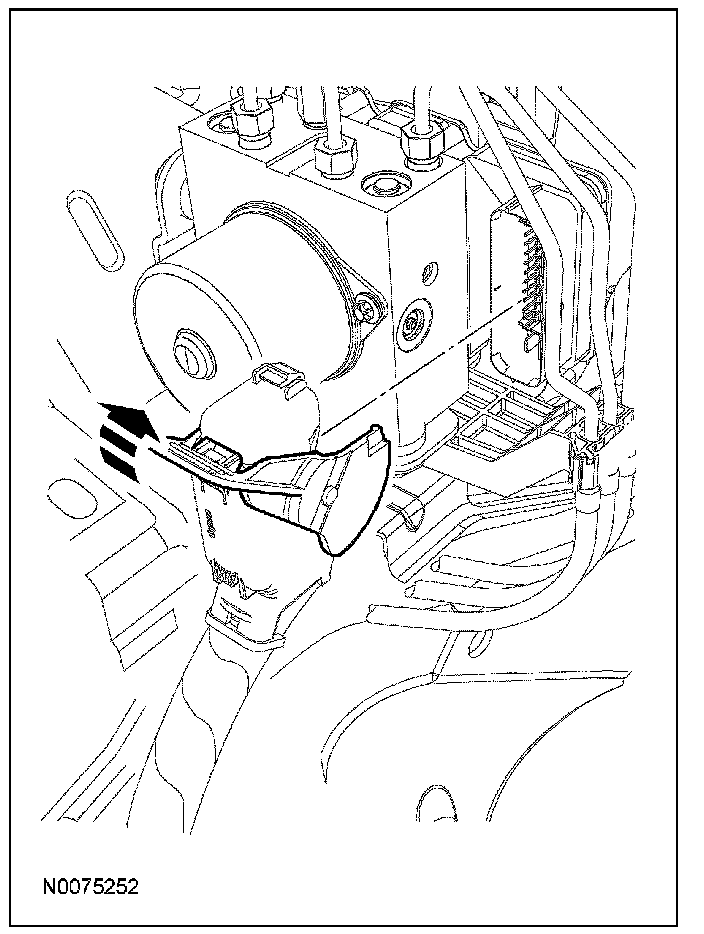 N0075252