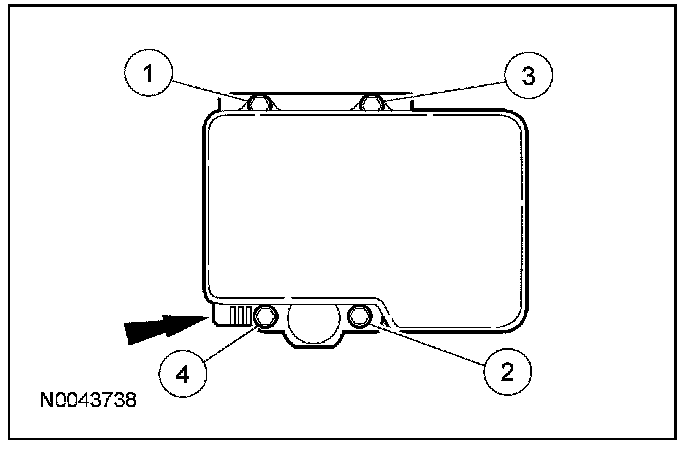 1
3
4
2
N0043738