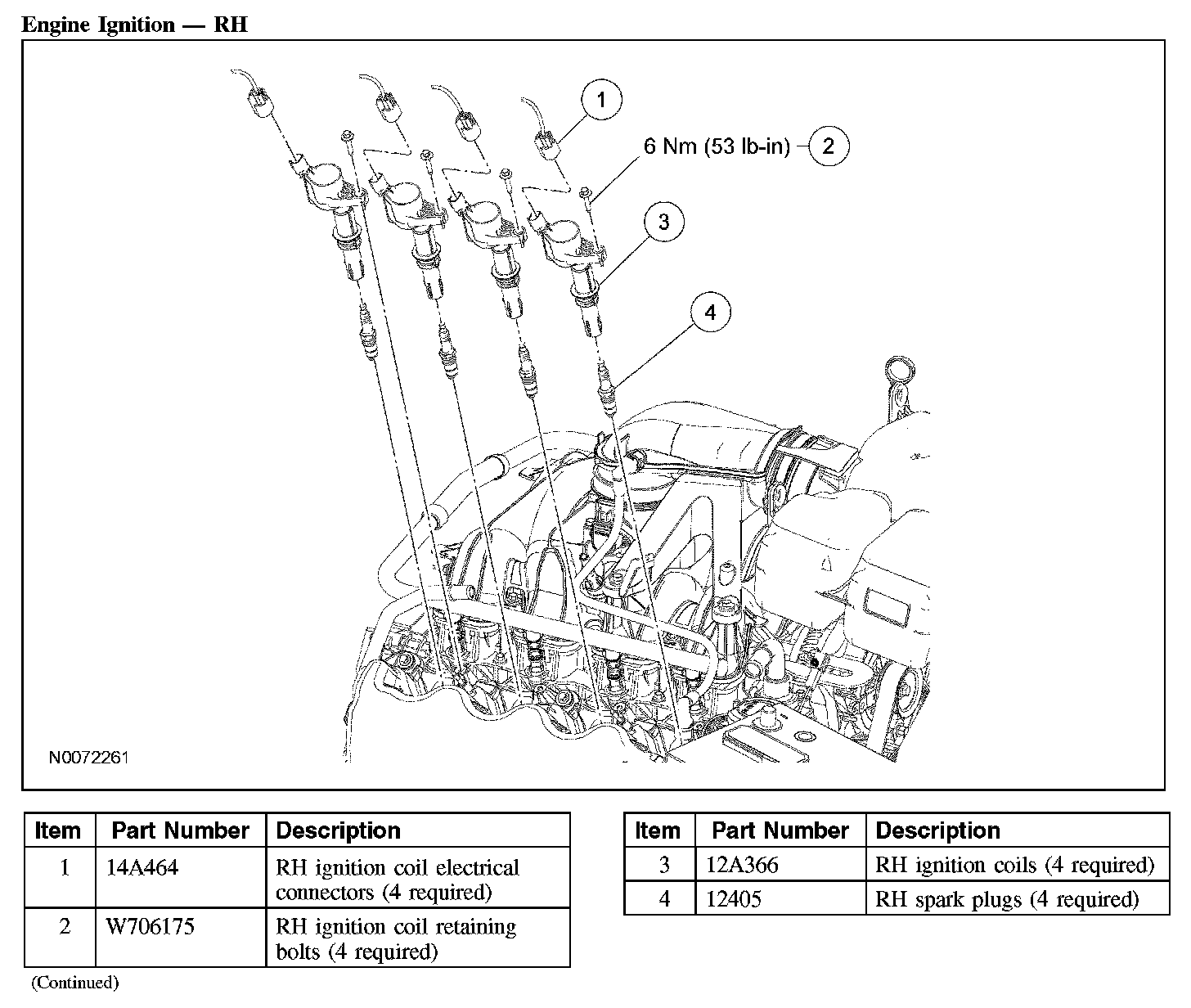 Engine Ignition — RH

1

6 Nm (53 lb-in) 2

3

4

N0072261

| Item | Part Number | Description |
|---|---|---|
| 1 | 14A464 | RH ignition coil electrical connectors (4 required) |
| 2 | W706175 | RH ignition coil retaining bolts (4 required) |

(Continued)

| Item | Part Number | Description |
|---|---|---|
| 3 | 12A366 | RH ignition coils (4 required) |
| 4 | 12405 | RH spark plugs (4 required) |