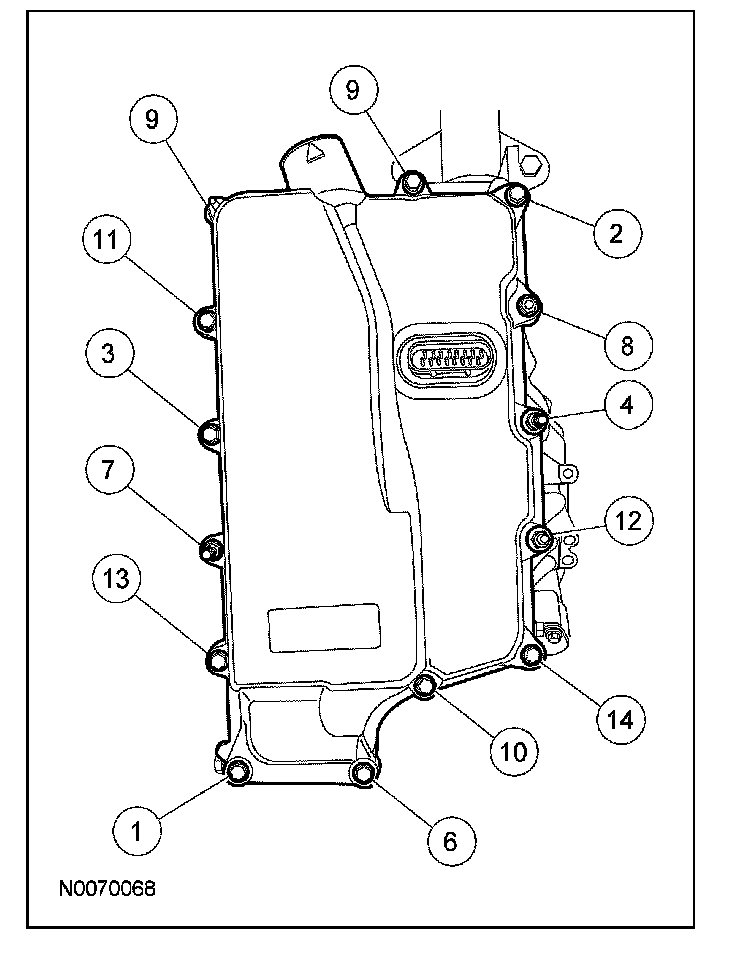 9
9
2
11
8
3
4
7
12
13
14
10
1
6
N0070068