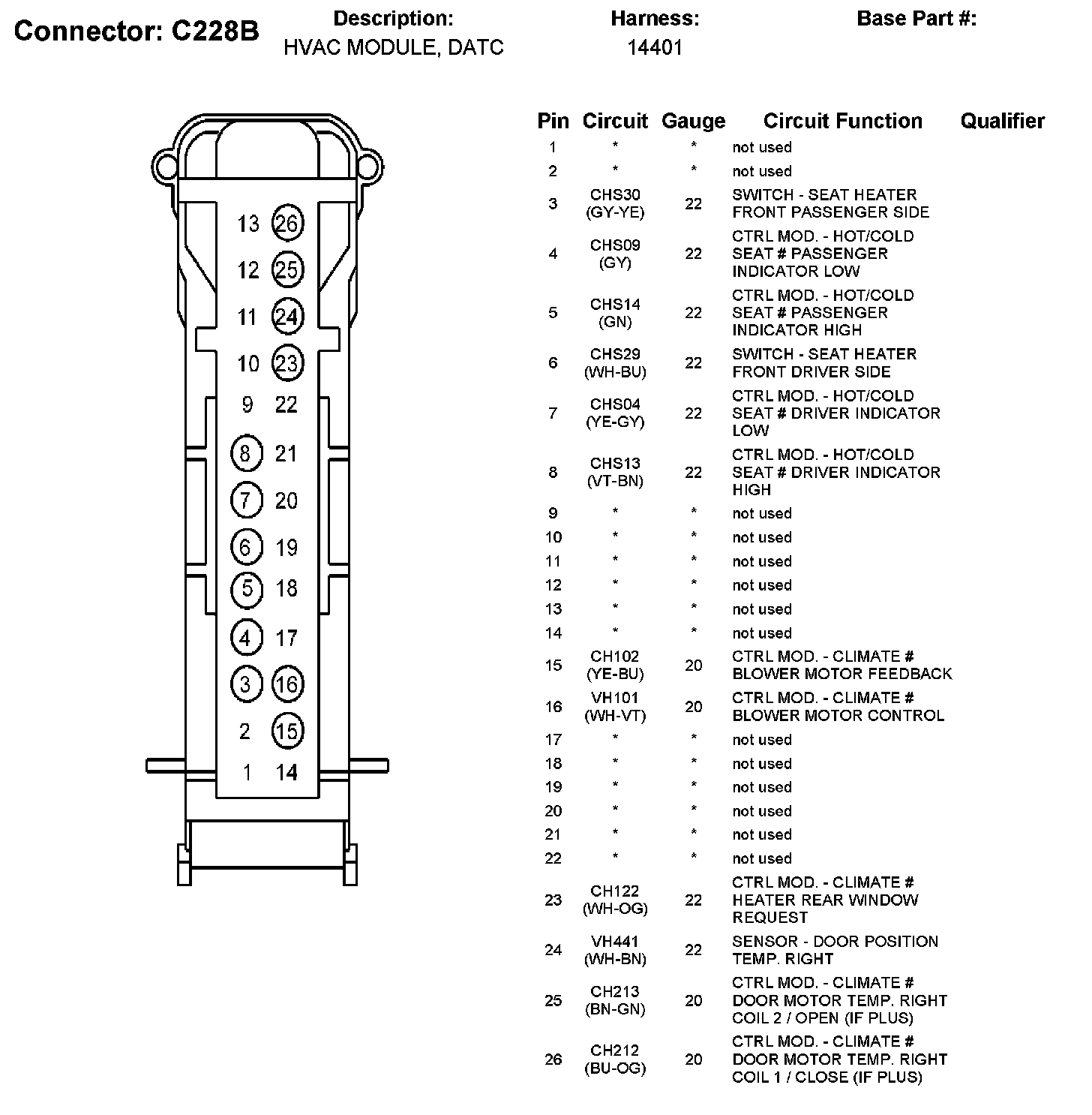 Connector: C228B

Description:
HVAC MODULE, DATC

Harness:
14401

Base Part #:

13 26
12 25
11 24
10 23
9 22
8 21
7 20
6 19
5 18
4 17
3 16
2 15
1 14

| Pin | Circuit | Gauge | Circuit Function | Qualifier |
|---|---|---|---|---|
| 1 | * | * | not used | |
| 2 | * | * | not used | |
| 3 | CHS30 (GY-YE) | 22 | SWITCH - SEAT HEATER FRONT PASSENGER SIDE | |
| 4 | CHS09 (GY) | 22 | CTRL MOD. - HOT/COLD SEAT # PASSENGER INDICATOR LOW | |
| 5 | CHS14 (GN) | 22 | CTRL MOD. - HOT/COLD SEAT # PASSENGER INDICATOR HIGH | |
| 6 | CHS29 (WH-BU) | 22 | SWITCH - SEAT HEATER FRONT DRIVER SIDE | |
| 7 | CHS04 (YE-GY) | 22 | CTRL MOD. - HOT/COLD SEAT # DRIVER INDICATOR LOW | |
| 8 | CHS13 (VT-BN) | 22 | CTRL MOD. - HOT/COLD SEAT # DRIVER INDICATOR HIGH | |
| 9 | * | * | not used | |
| 10 | * | * | not used | |
| 11 | * | * | not used | |
| 12 | * | * | not used | |
| 13 | * | * | not used | |
| 14 | * | * | not used | |
| 15 | CH102 (YE-BU) | 20 | CTRL MOD. - CLIMATE # BLOWER MOTOR FEEDBACK | |
| 16 | VH101 (WH-VT) | 20 | CTRL MOD. - CLIMATE # BLOWER MOTOR CONTROL | |
| 17 | * | * | not used | |
| 18 | * | * | not used | |
| 19 | * | * | not used | |
| 20 | * | * | not used | |
| 21 | * | * | not used | |
| 22 | * | * | not used | |
| 23 | CH122 (WH-OG) | 22 | CTRL MOD. - CLIMATE # HEATER REAR WINDOW REQUEST | |
| 24 | VH441 (WH-BN) | 22 | SENSOR - DOOR POSITION TEMP. RIGHT | |
| 25 | CH213 (BN-GN) | 20 | CTRL MOD. - CLIMATE # DOOR MOTOR TEMP. RIGHT COIL 2 / OPEN (IF PLUS) | |
| 26 | CH212 (BU-OG) | 20 | CTRL MOD. - CLIMATE # DOOR MOTOR TEMP. RIGHT COIL 1 / CLOSE (IF PLUS) | |