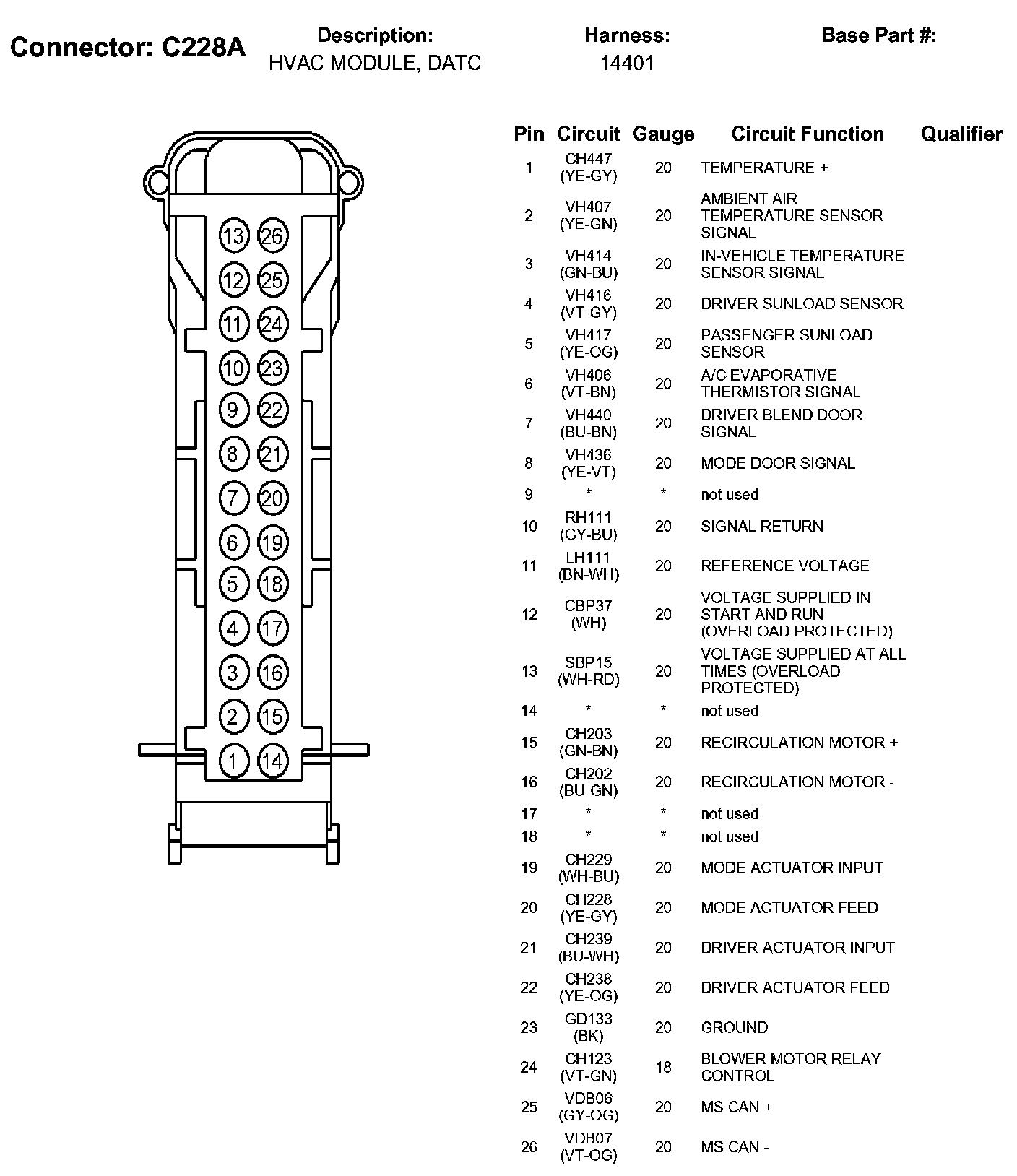 Connector: C228A

Description:
HVAC MODULE, DATC

Harness:
14401

Base Part #:

13 26
12 25
11 24
10 23
9 22
8 21
7 20
6 19
5 18
4 17
3 16
2 15
1 14

| Pin | Circuit | Gauge | Circuit Function | Qualifier |
|---|---|---|---|---|
| 1 | CH447 (YE-GY) | 20 | TEMPERATURE + | |
| 2 | VH407 (YE-GN) | 20 | AMBIENT AIR TEMPERATURE SENSOR SIGNAL | |
| 3 | VH414 (GN-BU) | 20 | IN-VEHICLE TEMPERATURE SENSOR SIGNAL | |
| 4 | VH416 (VT-GY) | 20 | DRIVER SUNLOAD SENSOR | |
| 5 | VH417 (YE-OG) | 20 | PASSENGER SUNLOAD SENSOR | |
| 6 | VH406 (VT-BN) | 20 | A/C EVAPORATIVE THERMISTOR SIGNAL | |
| 7 | VH440 (BU-BN) | 20 | DRIVER BLEND DOOR SIGNAL | |
| 8 | VH436 (YE-VT) | 20 | MODE DOOR SIGNAL | |
| 9 | * | * | not used | |
| 10 | RH111 (GY-BU) | 20 | SIGNAL RETURN | |
| 11 | LH111 (BN-WH) | 20 | REFERENCE VOLTAGE | |
| 12 | CBP37 (WH) | 20 | VOLTAGE SUPPLIED IN START AND RUN (OVERLOAD PROTECTED) | |
| 13 | SBP15 (WH-RD) | 20 | VOLTAGE SUPPLIED AT ALL TIMES (OVERLOAD PROTECTED) | |
| 14 | * | * | not used | |
| 15 | CH203 (GN-BN) | 20 | RECIRCULATION MOTOR + | |
| 16 | CH202 (BU-GN) | 20 | RECIRCULATION MOTOR - | |
| 17 | * | * | not used | |
| 18 | * | * | not used | |
| 19 | CH229 (WH-BU) | 20 | MODE ACTUATOR INPUT | |
| 20 | CH228 (YE-GY) | 20 | MODE ACTUATOR FEED | |
| 21 | CH239 (BU-WH) | 20 | DRIVER ACTUATOR INPUT | |
| 22 | CH238 (YE-OG) | 20 | DRIVER ACTUATOR FEED | |
| 23 | GD133 (BK) | 20 | GROUND | |
| 24 | CH123 (VT-GN) | 18 | BLOWER MOTOR RELAY CONTROL | |
| 25 | VDB06 (GY-OG) | 20 | MS CAN + | |
| 26 | VDB07 (VT-OG) | 20 | MS CAN - | |