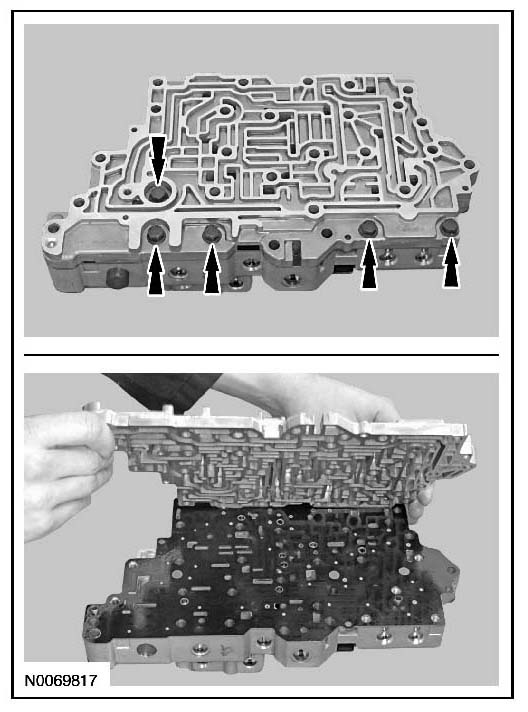 N0069817