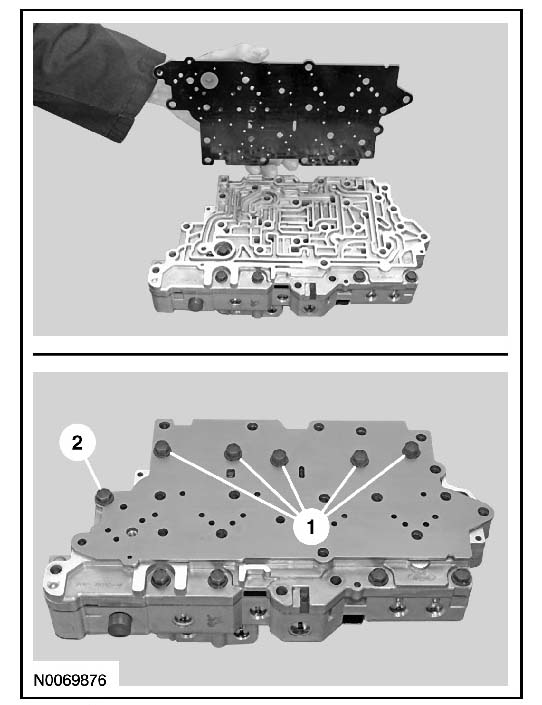 2

1

N0069876