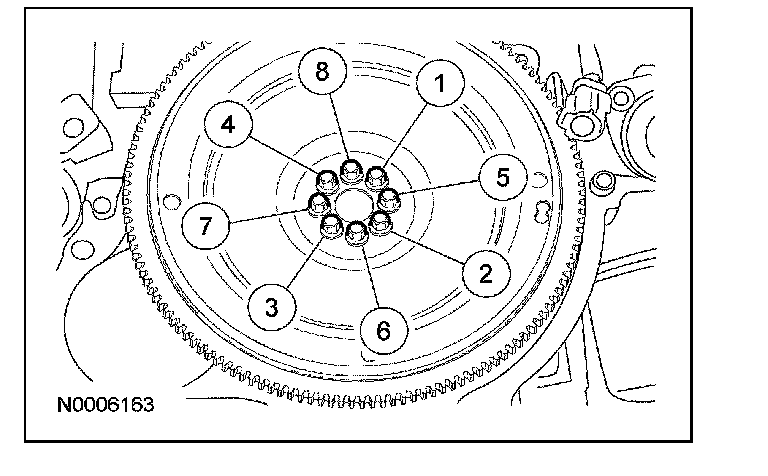 8
1
4
5
7
2
3
6
N0006163