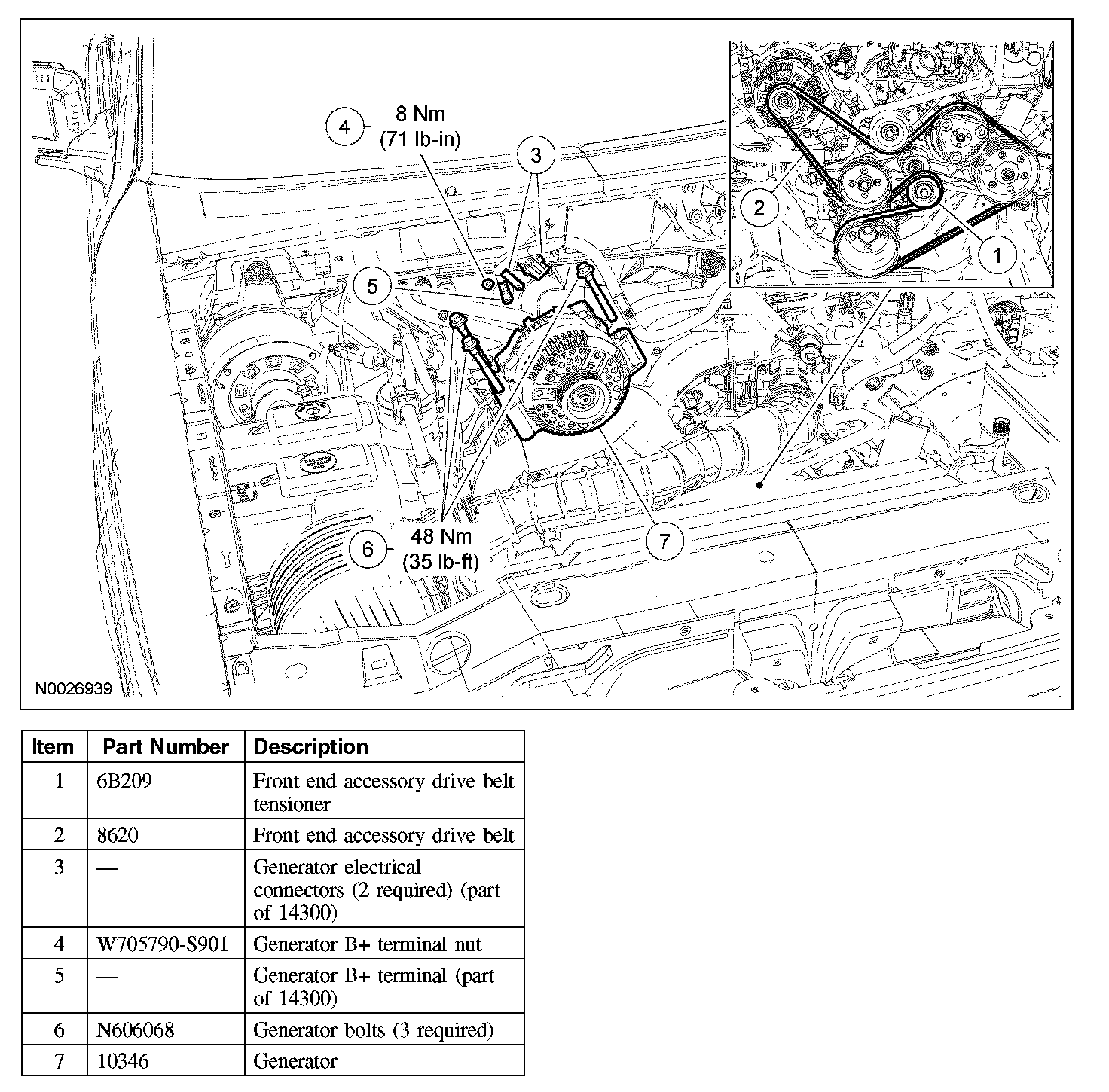 4
8 Nm
(71 lb-in)
3
2
1
5
6
48 Nm
(35 lb-ft)
7
N0026939

| Item | Part Number | Description |
|---|---|---|
| 1 | 6B209 | Front end accessory drive belt tensioner |
| 2 | 8620 | Front end accessory drive belt |
| 3 | — | Generator electrical connectors (2 required) (part of 14300) |
| 4 | W705790-S901 | Generator B+ terminal nut |
| 5 | — | Generator B+ terminal (part of 14300) |
| 6 | N606068 | Generator bolts (3 required) |
| 7 | 10346 | Generator |