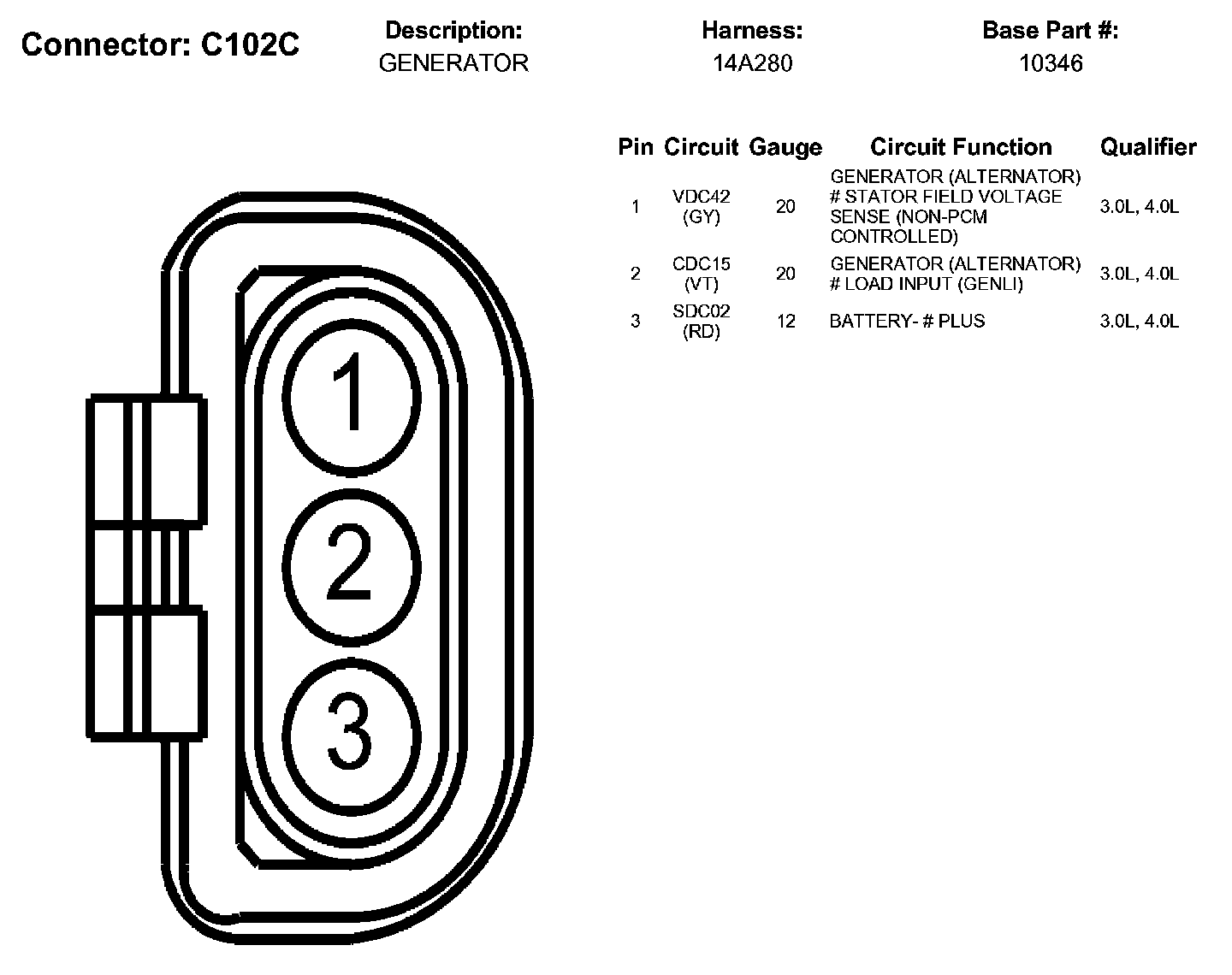 Connector: C102C

Description:
GENERATOR

Harness:
14A280

Base Part #:
10346

| Pin | Circuit | Gauge | Circuit Function | Qualifier |
|---|---|---|---|---|
| 1 | VDC42 (GY) | 20 | GENERATOR (ALTERNATOR) # STATOR FIELD VOLTAGE SENSE (NON-PCM CONTROLLED) | 3.0L, 4.0L |
| 2 | CDC15 (VT) | 20 | GENERATOR (ALTERNATOR) # LOAD INPUT (GENLI) | 3.0L, 4.0L |
| 3 | SDC02 (RD) | 12 | BATTERY- # PLUS | 3.0L, 4.0L |

1
2
3