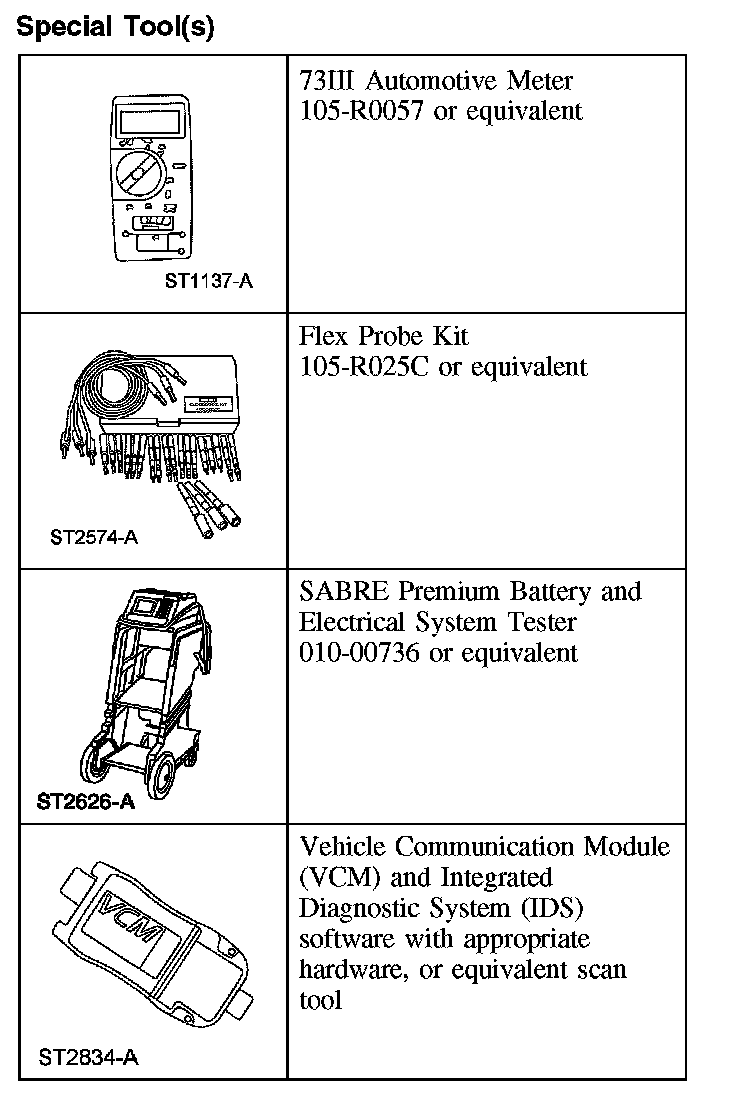 Special Tool(s)

| | |
|---|---|
| ST1137-A | 73III Automotive Meter 105-R0057 or equivalent |
| ST2574-A | Flex Probe Kit 105-R025C or equivalent |
| ST2626-A | SABRE Premium Battery and Electrical System Tester 010-00736 or equivalent |
| VCM ST2834-A | Vehicle Communication Module (VCM) and Integrated Diagnostic System (IDS) software with appropriate hardware, or equivalent scan tool |