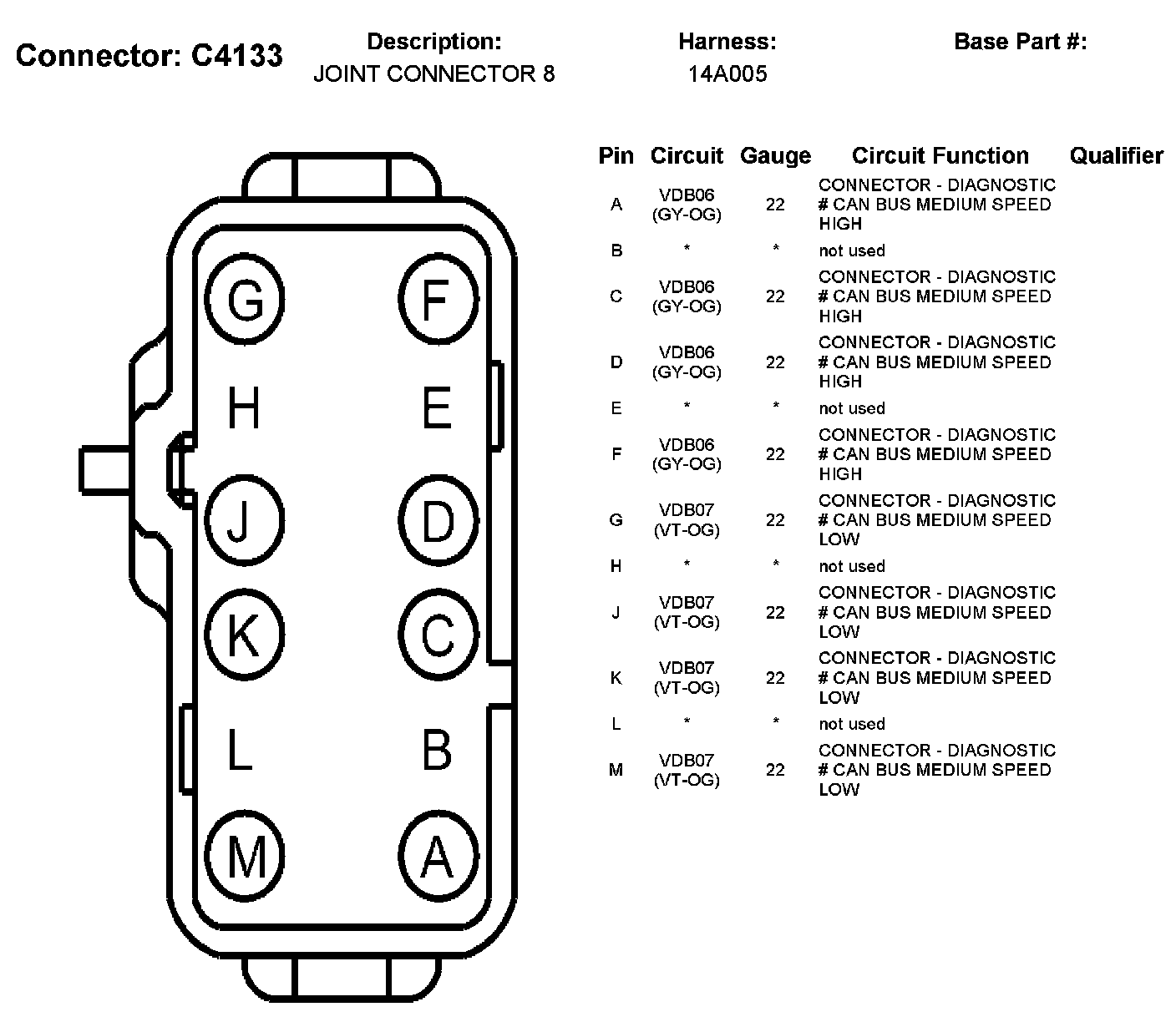 Connector: C4133

Description:
JOINT CONNECTOR 8

Harness:
14A005

Base Part #:

G F
H E
J D
K C
L B
M A

| Pin | Circuit | Gauge | Circuit Function | Qualifier |
|---|---|---|---|---|
| A | VDB06 (GY-OG) | 22 | CONNECTOR - DIAGNOSTIC # CAN BUS MEDIUM SPEED HIGH | |
| B | * | * | not used | |
| C | VDB06 (GY-OG) | 22 | CONNECTOR - DIAGNOSTIC # CAN BUS MEDIUM SPEED HIGH | |
| D | VDB06 (GY-OG) | 22 | CONNECTOR - DIAGNOSTIC # CAN BUS MEDIUM SPEED HIGH | |
| E | * | * | not used | |
| F | VDB06 (GY-OG) | 22 | CONNECTOR - DIAGNOSTIC # CAN BUS MEDIUM SPEED HIGH | |
| G | VDB07 (VT-OG) | 22 | CONNECTOR - DIAGNOSTIC # CAN BUS MEDIUM SPEED LOW | |
| H | * | * | not used | |
| J | VDB07 (VT-OG) | 22 | CONNECTOR - DIAGNOSTIC # CAN BUS MEDIUM SPEED LOW | |
| K | VDB07 (VT-OG) | 22 | CONNECTOR - DIAGNOSTIC # CAN BUS MEDIUM SPEED LOW | |
| L | * | * | not used | |
| M | VDB07 (VT-OG) | 22 | CONNECTOR - DIAGNOSTIC # CAN BUS MEDIUM SPEED LOW | |