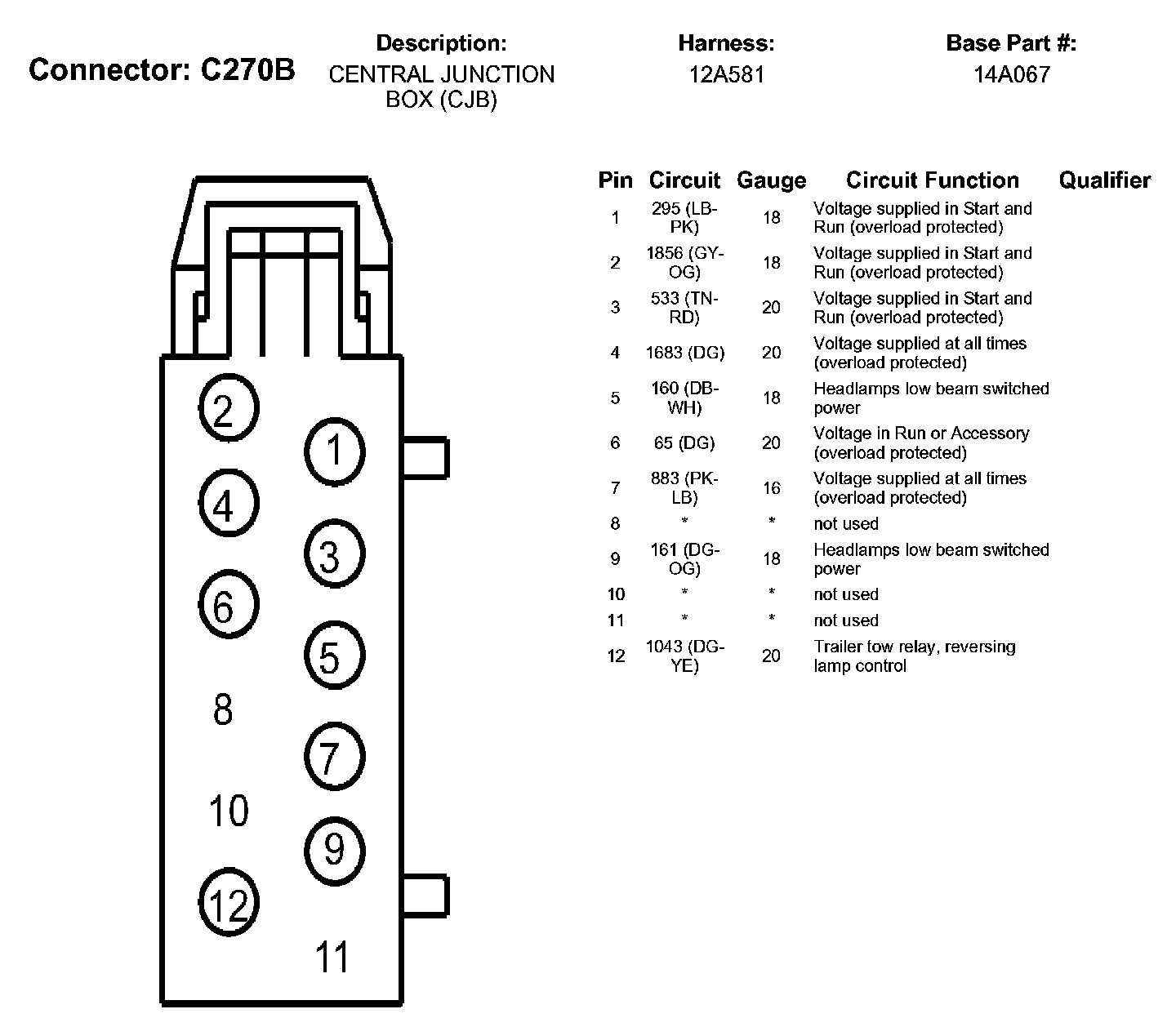 Connector: C270B

Description:
CENTRAL JUNCTION BOX (CJB)

Harness:
12A581

Base Part #:
14A067

2
1
4
3
6
5
8
7
10
9
12
11

| Pin | Circuit | Gauge | Circuit Function | Qualifier |
|---|---|---|---|---|
| 1 | 295 (LB-PK) | 18 | Voltage supplied in Start and Run (overload protected) | |
| 2 | 1856 (GY-OG) | 18 | Voltage supplied in Start and Run (overload protected) | |
| 3 | 533 (TN-RD) | 20 | Voltage supplied in Start and Run (overload protected) | |
| 4 | 1683 (DG) | 20 | Voltage supplied at all times (overload protected) | |
| 5 | 160 (DB-WH) | 18 | Headlamps low beam switched power | |
| 6 | 65 (DG) | 20 | Voltage in Run or Accessory (overload protected) | |
| 7 | 883 (PK-LB) | 16 | Voltage supplied at all times (overload protected) | |
| 8 | * | * | not used | |
| 9 | 161 (DG-OG) | 18 | Headlamps low beam switched power | |
| 10 | * | * | not used | |
| 11 | * | * | not used | |
| 12 | 1043 (DG-YE) | 20 | Trailer tow relay, reversing lamp control | |