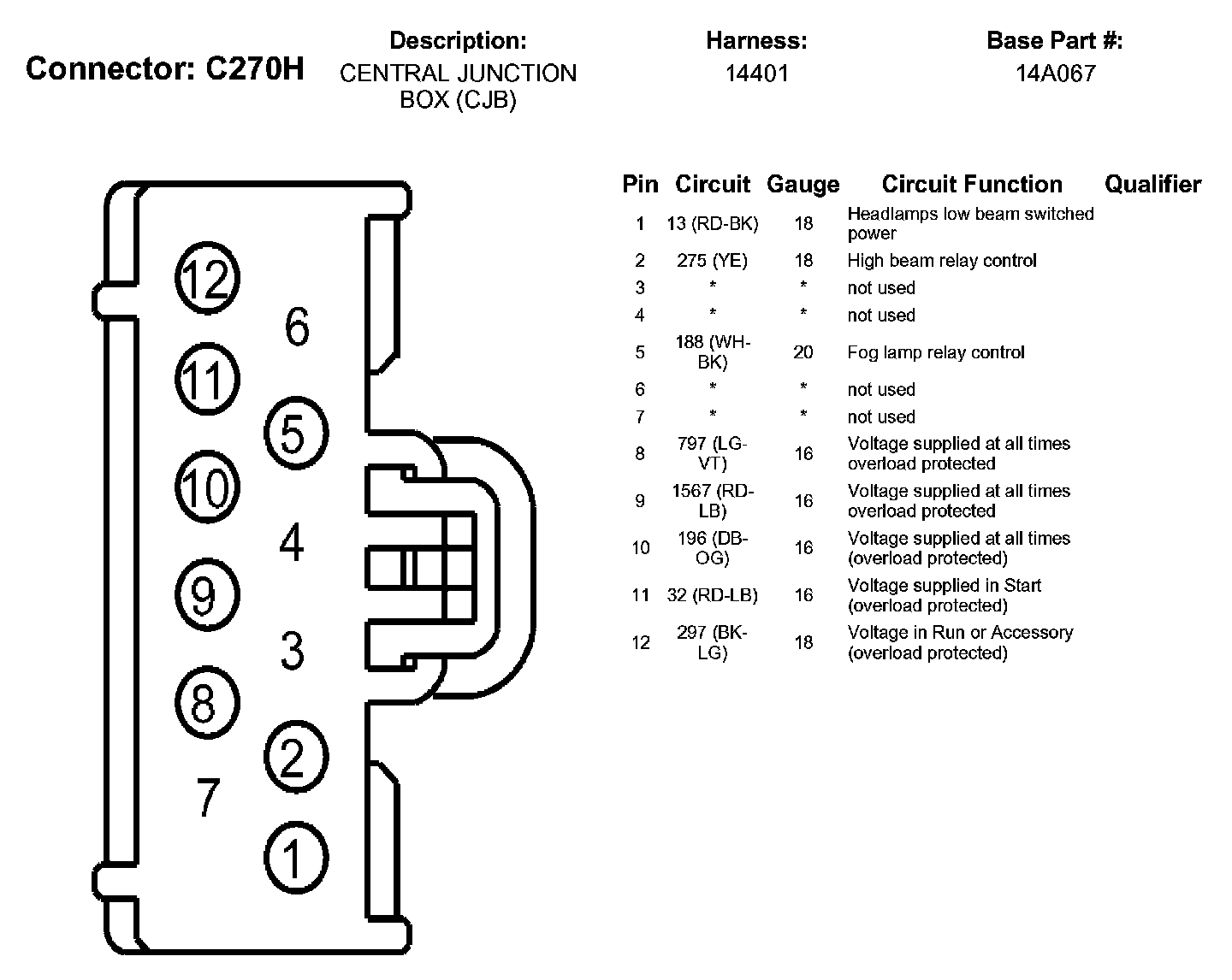 Connector: C270H

Description:
CENTRAL JUNCTION BOX (CJB)

Harness:
14401

Base Part #:
14A067

12
6
11
5
10
4
9
3
8
2
7
1

| Pin | Circuit | Gauge | Circuit Function | Qualifier |
|---|---|---|---|---|
| 1 | 13 (RD-BK) | 18 | Headlamps low beam switched power | |
| 2 | 275 (YE) | 18 | High beam relay control | |
| 3 | * | * | not used | |
| 4 | * | * | not used | |
| 5 | 188 (WH-BK) | 20 | Fog lamp relay control | |
| 6 | * | * | not used | |
| 7 | * | * | not used | |
| 8 | 797 (LG-VT) | 16 | Voltage supplied at all times overload protected | |
| 9 | 1567 (RD-LB) | 16 | Voltage supplied at all times overload protected | |
| 10 | 196 (DB-OG) | 16 | Voltage supplied at all times (overload protected) | |
| 11 | 32 (RD-LB) | 16 | Voltage supplied in Start (overload protected) | |
| 12 | 297 (BK-LG) | 18 | Voltage in Run or Accessory (overload protected) | |