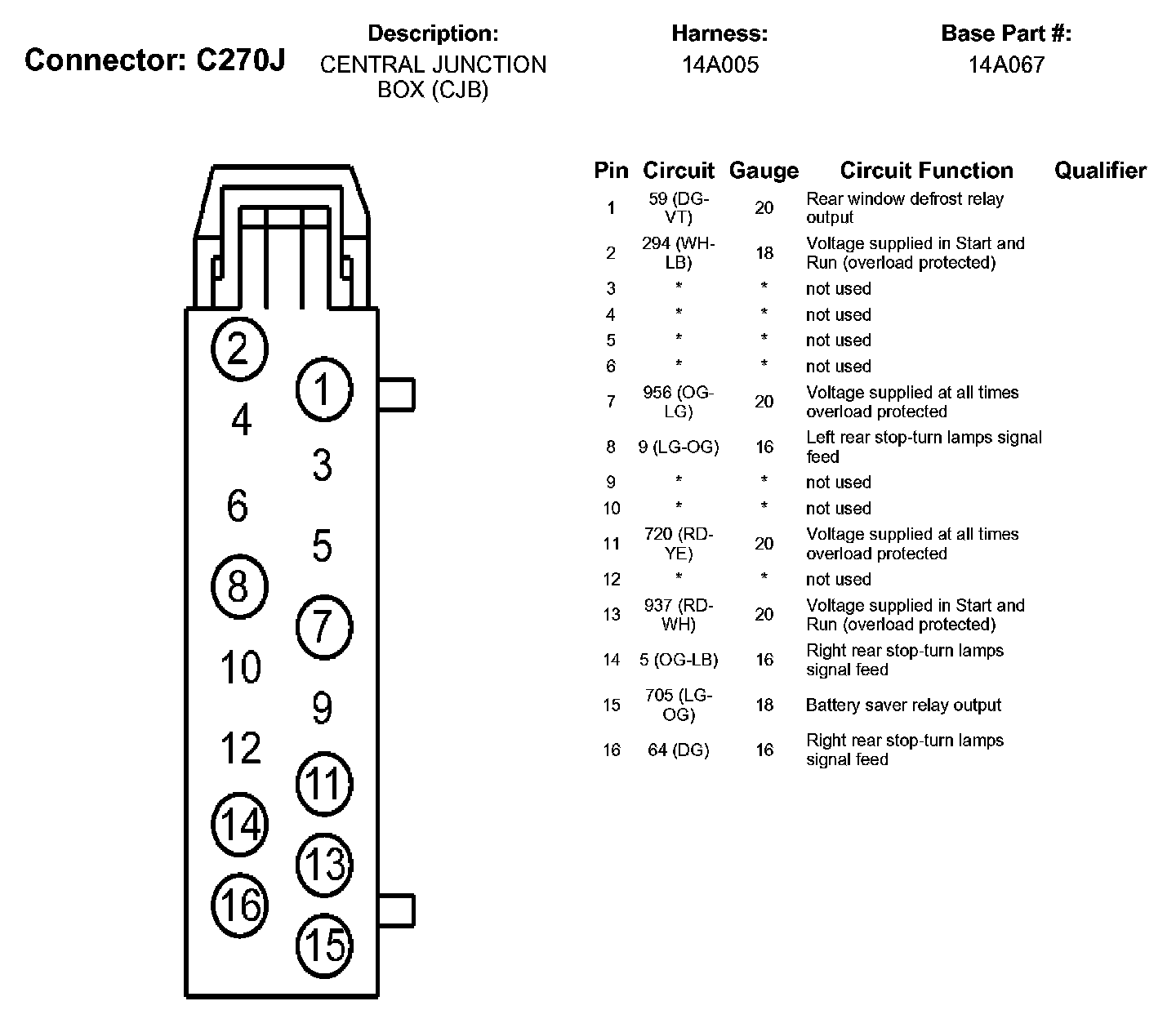 Connector: C270J

Description:
CENTRAL JUNCTION BOX (CJB)

Harness:
14A005

Base Part #:
14A067

2
1
4
3
6
5
8
7
10
9
12
11
14
13
16
15

| Pin | Circuit | Gauge | Circuit Function | Qualifier |
|---|---|---|---|---|
| 1 | 59 (DG-VT) | 20 | Rear window defrost relay output | |
| 2 | 294 (WH-LB) | 18 | Voltage supplied in Start and Run (overload protected) | |
| 3 | * | * | not used | |
| 4 | * | * | not used | |
| 5 | * | * | not used | |
| 6 | * | * | not used | |
| 7 | 956 (OG-LG) | 20 | Voltage supplied at all times overload protected | |
| 8 | 9 (LG-OG) | 16 | Left rear stop-turn lamps signal feed | |
| 9 | * | * | not used | |
| 10 | * | * | not used | |
| 11 | 720 (RD-YE) | 20 | Voltage supplied at all times overload protected | |
| 12 | * | * | not used | |
| 13 | 937 (RD-WH) | 20 | Voltage supplied in Start and Run (overload protected) | |
| 14 | 5 (OG-LB) | 16 | Right rear stop-turn lamps signal feed | |
| 15 | 705 (LG-OG) | 18 | Battery saver relay output | |
| 16 | 64 (DG) | 16 | Right rear stop-turn lamps signal feed | |