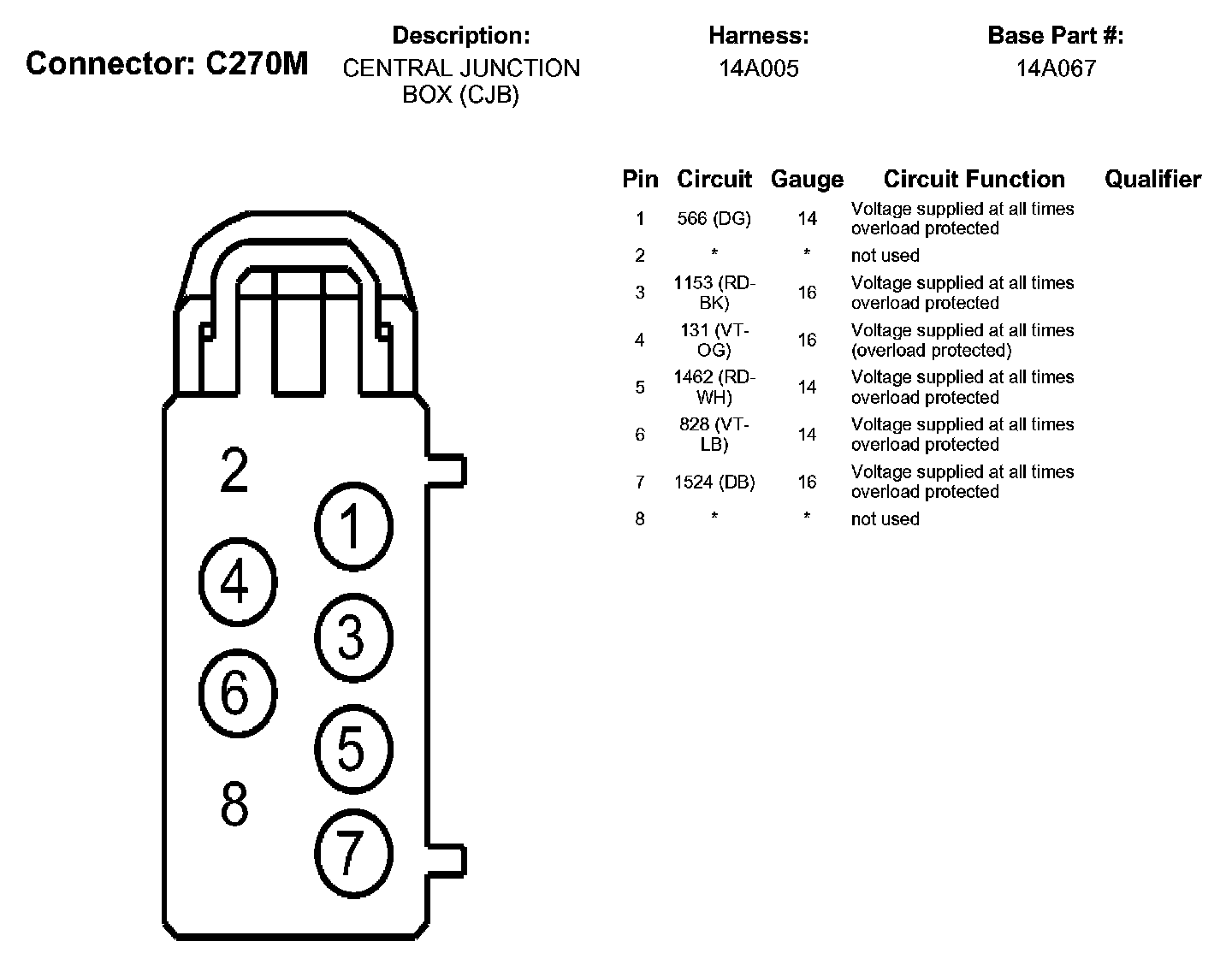 Connector: C270M

Description:
CENTRAL JUNCTION BOX (CJB)

Harness:
14A005

Base Part #:
14A067

2
1
4
3
6
5
8
7

| Pin | Circuit | Gauge | Circuit Function | Qualifier |
|---|---|---|---|---|
| 1 | 566 (DG) | 14 | Voltage supplied at all times overload protected | |
| 2 | * | * | not used | |
| 3 | 1153 (RD-BK) | 16 | Voltage supplied at all times overload protected | |
| 4 | 131 (VT-OG) | 16 | Voltage supplied at all times (overload protected) | |
| 5 | 1462 (RD-WH) | 14 | Voltage supplied at all times overload protected | |
| 6 | 828 (VT-LB) | 14 | Voltage supplied at all times overload protected | |
| 7 | 1524 (DB) | 16 | Voltage supplied at all times overload protected | |
| 8 | * | * | not used | |