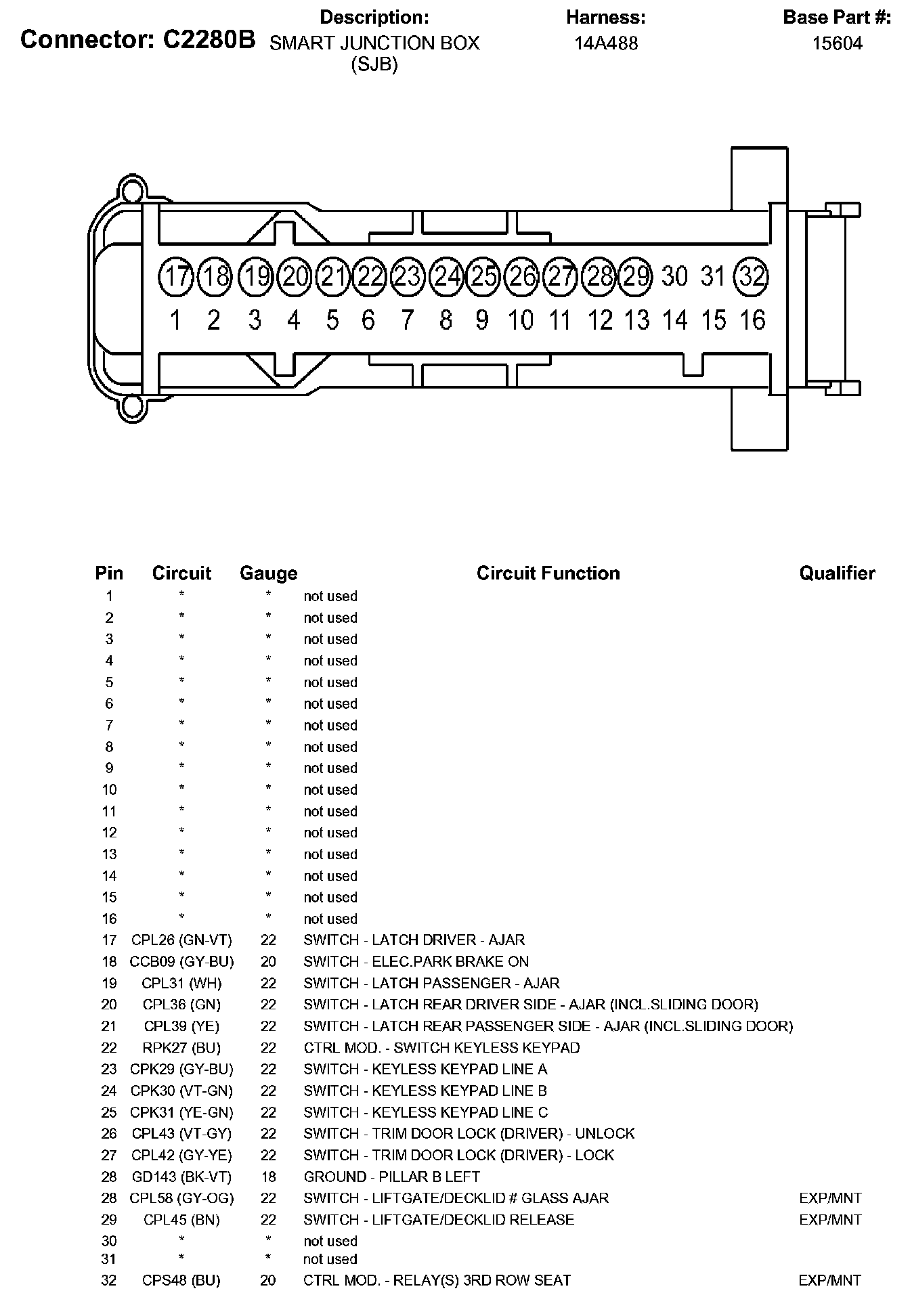 Connector: C2280B

Description:
SMART JUNCTION BOX (SJB)

Harness:
14A488

Base Part #:
15604

17 18 19 20 21 22 23 24 25 26 27 28 29 30 31 32
1 2 3 4 5 6 7 8 9 10 11 12 13 14 15 16

| Pin | Circuit | Gauge | Circuit Function | Qualifier |
|---|---|---|---|---|
| 1 | * | * | not used | |
| 2 | * | * | not used | |
| 3 | * | * | not used | |
| 4 | * | * | not used | |
| 5 | * | * | not used | |
| 6 | * | * | not used | |
| 7 | * | * | not used | |
| 8 | * | * | not used | |
| 9 | * | * | not used | |
| 10 | * | * | not used | |
| 11 | * | * | not used | |
| 12 | * | * | not used | |
| 13 | * | * | not used | |
| 14 | * | * | not used | |
| 15 | * | * | not used | |
| 16 | * | * | not used | |
| 17 | CPL26 (GN-VT) | 22 | SWITCH - LATCH DRIVER - AJAR | |
| 18 | CCB09 (GY-BU) | 20 | SWITCH - ELEC.PARK BRAKE ON | |
| 19 | CPL31 (WH) | 22 | SWITCH - LATCH PASSENGER - AJAR | |
| 20 | CPL36 (GN) | 22 | SWITCH - LATCH REAR DRIVER SIDE - AJAR (INCL.SLIDING DOOR) | |
| 21 | CPL39 (YE) | 22 | SWITCH - LATCH REAR PASSENGER SIDE - AJAR (INCL.SLIDING DOOR) | |
| 22 | RPK27 (BU) | 22 | CTRL MOD. - SWITCH KEYLESS KEYPAD | |
| 23 | CPK29 (GY-BU) | 22 | SWITCH - KEYLESS KEYPAD LINE A | |
| 24 | CPK30 (VT-GN) | 22 | SWITCH - KEYLESS KEYPAD LINE B | |
| 25 | CPK31 (YE-GN) | 22 | SWITCH - KEYLESS KEYPAD LINE C | |
| 26 | CPL43 (VT-GY) | 22 | SWITCH - TRIM DOOR LOCK (DRIVER) - UNLOCK | |
| 27 | CPL42 (GY-YE) | 22 | SWITCH - TRIM DOOR LOCK (DRIVER) - LOCK | |
| 28 | GD143 (BK-VT) | 18 | GROUND - PILLAR B LEFT | |
| 28 | CPL58 (GY-OG) | 22 | SWITCH - LIFTGATE/DECKLID # GLASS AJAR | EXP/MNT |
| 29 | CPL45 (BN) | 22 | SWITCH - LIFTGATE/DECKLID RELEASE | EXP/MNT |
| 30 | * | * | not used | |
| 31 | * | * | not used | |
| 32 | CPS48 (BU) | 20 | CTRL MOD. - RELAY(S) 3RD ROW SEAT | EXP/MNT |