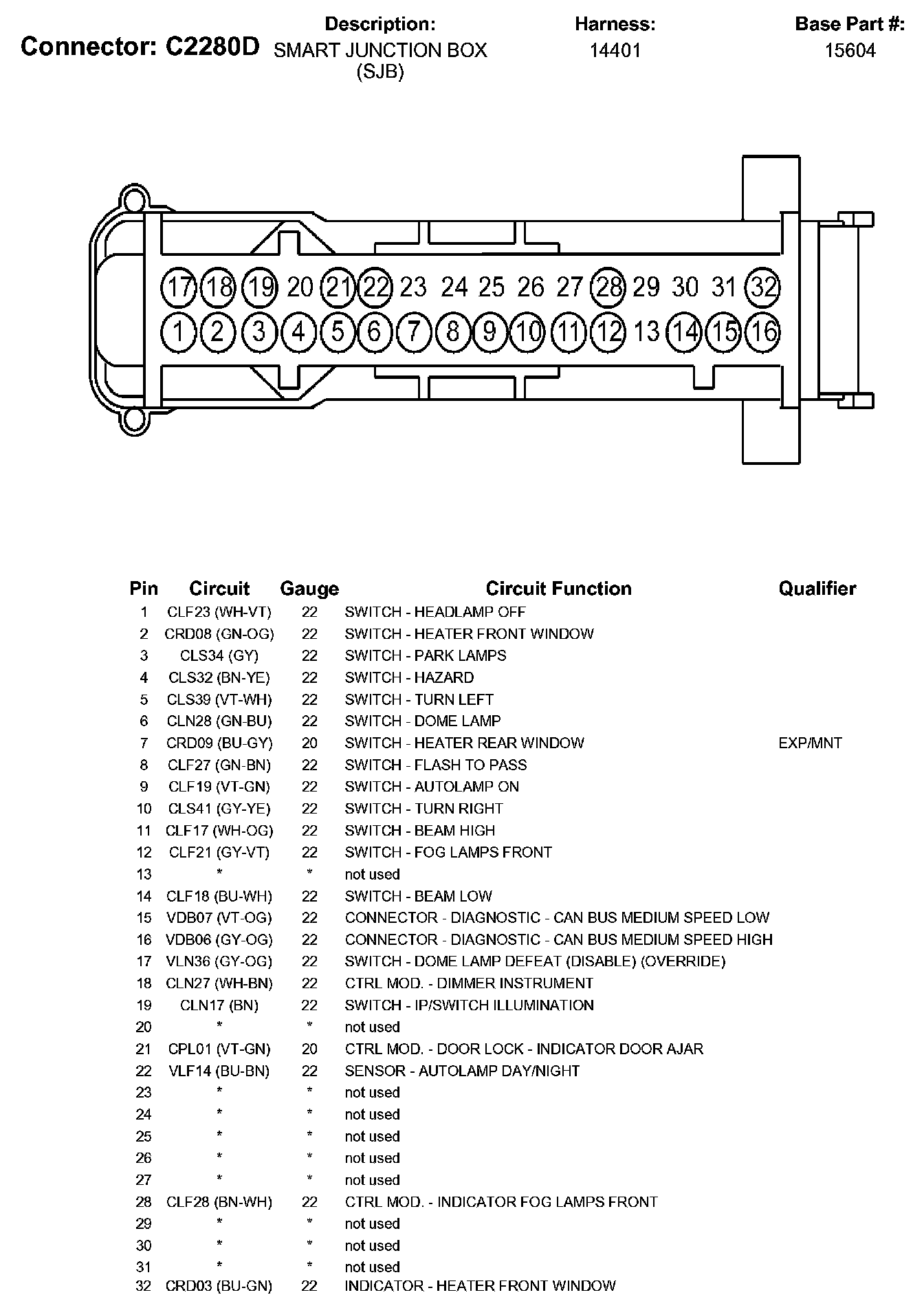 Connector: C2280D

Description:
SMART JUNCTION BOX (SJB)

Harness:
14401

Base Part #:
15604

17 18 19 20 21 22 23 24 25 26 27 28 29 30 31 32
1 2 3 4 5 6 7 8 9 10 11 12 13 14 15 16

| Pin | Circuit | Gauge | Circuit Function | Qualifier |
|---|---|---|---|---|
| 1 | CLF23 (WH-VT) | 22 | SWITCH - HEADLAMP OFF | |
| 2 | CRD08 (GN-OG) | 22 | SWITCH - HEATER FRONT WINDOW | |
| 3 | CLS34 (GY) | 22 | SWITCH - PARK LAMPS | |
| 4 | CLS32 (BN-YE) | 22 | SWITCH - HAZARD | |
| 5 | CLS39 (VT-WH) | 22 | SWITCH - TURN LEFT | |
| 6 | CLN28 (GN-BU) | 22 | SWITCH - DOME LAMP | |
| 7 | CRD09 (BU-GY) | 20 | SWITCH - HEATER REAR WINDOW | EXP/MNT |
| 8 | CLF27 (GN-BN) | 22 | SWITCH - FLASH TO PASS | |
| 9 | CLF19 (VT-GN) | 22 | SWITCH - AUTOLAMP ON | |
| 10 | CLS41 (GY-YE) | 22 | SWITCH - TURN RIGHT | |
| 11 | CLF17 (WH-OG) | 22 | SWITCH - BEAM HIGH | |
| 12 | CLF21 (GY-VT) | 22 | SWITCH - FOG LAMPS FRONT | |
| 13 | * | * | not used | |
| 14 | CLF18 (BU-WH) | 22 | SWITCH - BEAM LOW | |
| 15 | VDB07 (VT-OG) | 22 | CONNECTOR - DIAGNOSTIC - CAN BUS MEDIUM SPEED LOW | |
| 16 | VDB06 (GY-OG) | 22 | CONNECTOR - DIAGNOSTIC - CAN BUS MEDIUM SPEED HIGH | |
| 17 | VLN36 (GY-OG) | 22 | SWITCH - DOME LAMP DEFEAT (DISABLE) (OVERRIDE) | |
| 18 | CLN27 (WH-BN) | 22 | CTRL MOD. - DIMMER INSTRUMENT | |
| 19 | CLN17 (BN) | 22 | SWITCH - IP/SWITCH ILLUMINATION | |
| 20 | * | * | not used | |
| 21 | CPL01 (VT-GN) | 20 | CTRL MOD. - DOOR LOCK - INDICATOR DOOR AJAR | |
| 22 | VLF14 (BU-BN) | 22 | SENSOR - AUTOLAMP DAY/NIGHT | |
| 23 | * | * | not used | |
| 24 | * | * | not used | |
| 25 | * | * | not used | |
| 26 | * | * | not used | |
| 27 | * | * | not used | |
| 28 | CLF28 (BN-WH) | 22 | CTRL MOD. - INDICATOR FOG LAMPS FRONT | |
| 29 | * | * | not used | |
| 30 | * | * | not used | |
| 31 | * | * | not used | |
| 32 | CRD03 (BU-GN) | 22 | INDICATOR - HEATER FRONT WINDOW | |