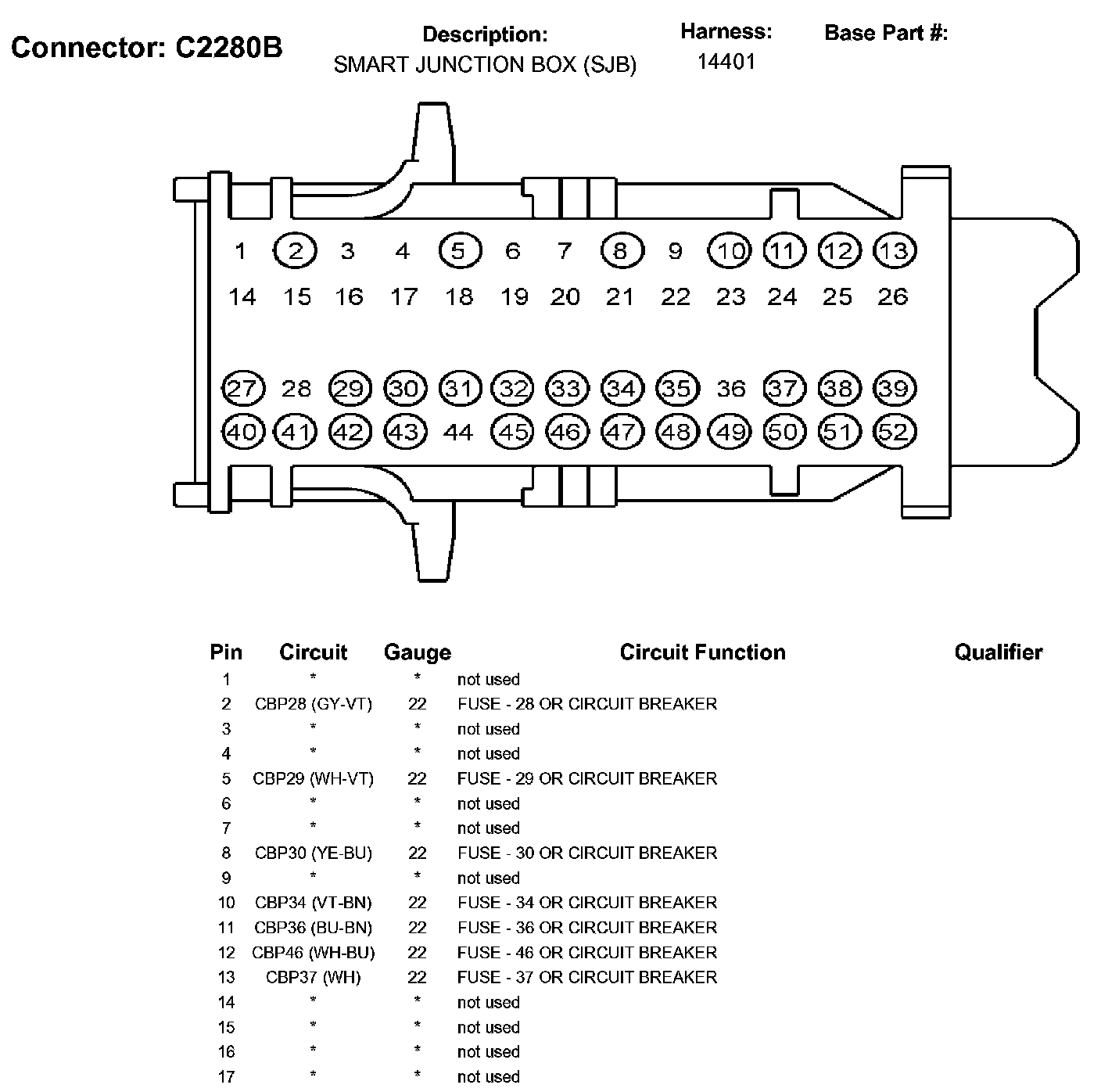 Connector: C2280B

Description:
SMART JUNCTION BOX (SJB)

Harness:
14401

Base Part #:

1 2 3 4 5 6 7 8 9 10 11 12 13
14 15 16 17 18 19 20 21 22 23 24 25 26
27 28 29 30 31 32 33 34 35 36 37 38 39
40 41 42 43 44 45 46 47 48 49 50 51 52

| Pin | Circuit | Gauge | Circuit Function | Qualifier |
|---|---|---|---|---|
| 1 | * | * | not used | |
| 2 | CBP28 (GY-VT) | 22 | FUSE - 28 OR CIRCUIT BREAKER | |
| 3 | * | * | not used | |
| 4 | * | * | not used | |
| 5 | CBP29 (WH-VT) | 22 | FUSE - 29 OR CIRCUIT BREAKER | |
| 6 | * | * | not used | |
| 7 | * | * | not used | |
| 8 | CBP30 (YE-BU) | 22 | FUSE - 30 OR CIRCUIT BREAKER | |
| 9 | * | * | not used | |
| 10 | CBP34 (VT-BN) | 22 | FUSE - 34 OR CIRCUIT BREAKER | |
| 11 | CBP36 (BU-BN) | 22 | FUSE - 36 OR CIRCUIT BREAKER | |
| 12 | CBP46 (WH-BU) | 22 | FUSE - 46 OR CIRCUIT BREAKER | |
| 13 | CBP37 (WH) | 22 | FUSE - 37 OR CIRCUIT BREAKER | |
| 14 | * | * | not used | |
| 15 | * | * | not used | |
| 16 | * | * | not used | |
| 17 | * | * | not used | |