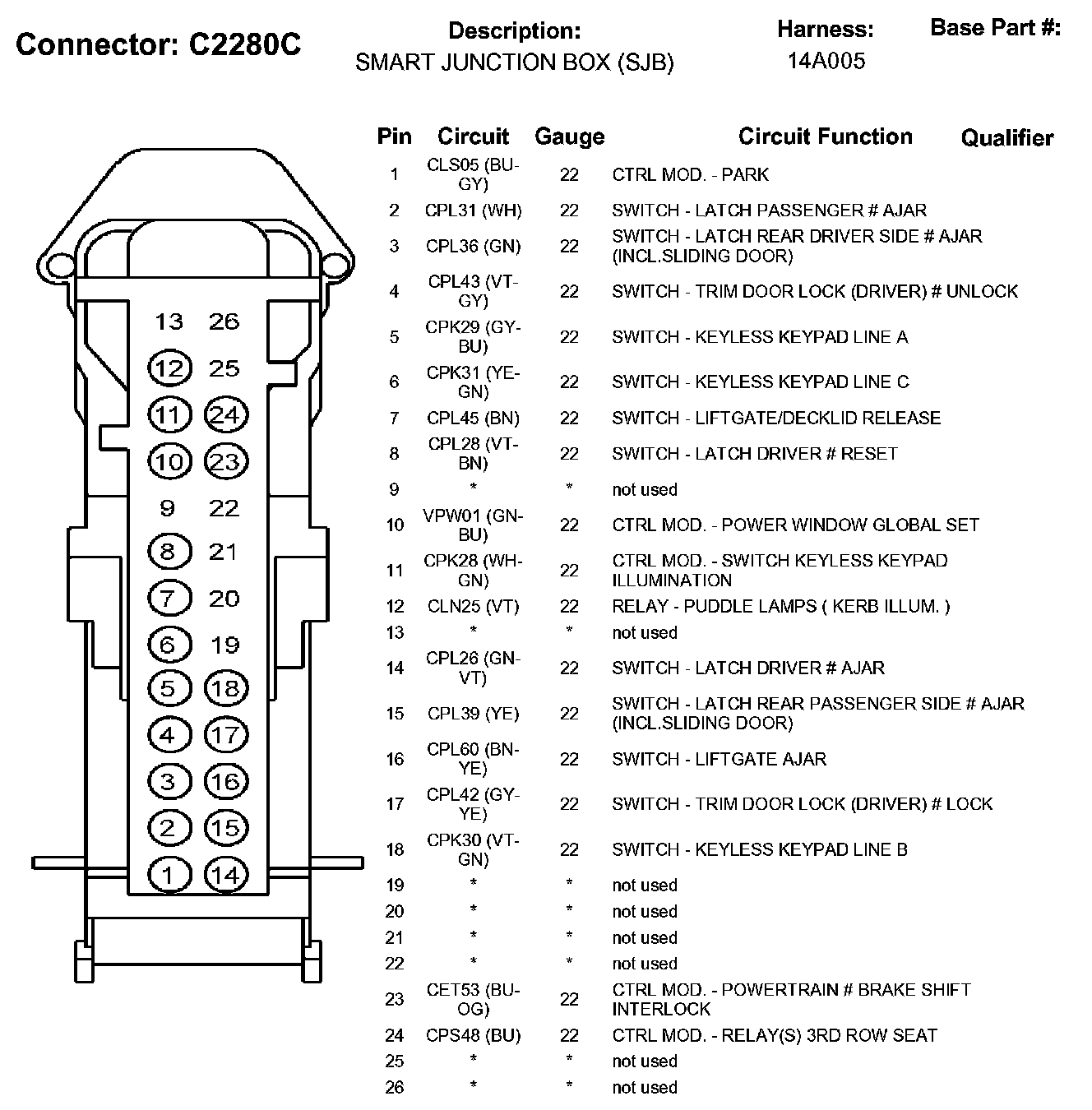 Connector: C2280C

Description:
SMART JUNCTION BOX (SJB)

Harness:
14A005

Base Part #:

13 26
12 25
11 24
10 23
9 22
8 21
7 20
6 19
5 18
4 17
3 16
2 15
1 14

| Pin | Circuit | Gauge | Circuit Function | Qualifier |
|---|---|---|---|---|
| 1 | CLS05 (BU-GY) | 22 | CTRL MOD. - PARK | |
| 2 | CPL31 (WH) | 22 | SWITCH - LATCH PASSENGER # AJAR | |
| 3 | CPL36 (GN) | 22 | SWITCH - LATCH REAR DRIVER SIDE # AJAR (INCL.SLIDING DOOR) | |
| 4 | CPL43 (VT-GY) | 22 | SWITCH - TRIM DOOR LOCK (DRIVER) # UNLOCK | |
| 5 | CPK29 (GY-BU) | 22 | SWITCH - KEYLESS KEYPAD LINE A | |
| 6 | CPK31 (YE-GN) | 22 | SWITCH - KEYLESS KEYPAD LINE C | |
| 7 | CPL45 (BN) | 22 | SWITCH - LIFTGATE/DECKLID RELEASE | |
| 8 | CPL28 (VT-BN) | 22 | SWITCH - LATCH DRIVER # RESET | |
| 9 | * | * | not used | |
| 10 | VPW01 (GN-BU) | 22 | CTRL MOD. - POWER WINDOW GLOBAL SET | |
| 11 | CPK28 (WH-GN) | 22 | CTRL MOD. - SWITCH KEYLESS KEYPAD ILLUMINATION | |
| 12 | CLN25 (VT) | 22 | RELAY - PUDDLE LAMPS ( KERB ILLUM. ) | |
| 13 | * | * | not used | |
| 14 | CPL26 (GN-VT) | 22 | SWITCH - LATCH DRIVER # AJAR | |
| 15 | CPL39 (YE) | 22 | SWITCH - LATCH REAR PASSENGER SIDE # AJAR (INCL.SLIDING DOOR) | |
| 16 | CPL60 (BN-YE) | 22 | SWITCH - LIFTGATE AJAR | |
| 17 | CPL42 (GY-YE) | 22 | SWITCH - TRIM DOOR LOCK (DRIVER) # LOCK | |
| 18 | CPK30 (VT-GN) | 22 | SWITCH - KEYLESS KEYPAD LINE B | |
| 19 | * | * | not used | |
| 20 | * | * | not used | |
| 21 | * | * | not used | |
| 22 | * | * | not used | |
| 23 | CET53 (BU-OG) | 22 | CTRL MOD. - POWERTRAIN # BRAKE SHIFT INTERLOCK | |
| 24 | CPS48 (BU) | 22 | CTRL MOD. - RELAY(S) 3RD ROW SEAT | |
| 25 | * | * | not used | |
| 26 | * | * | not used | |