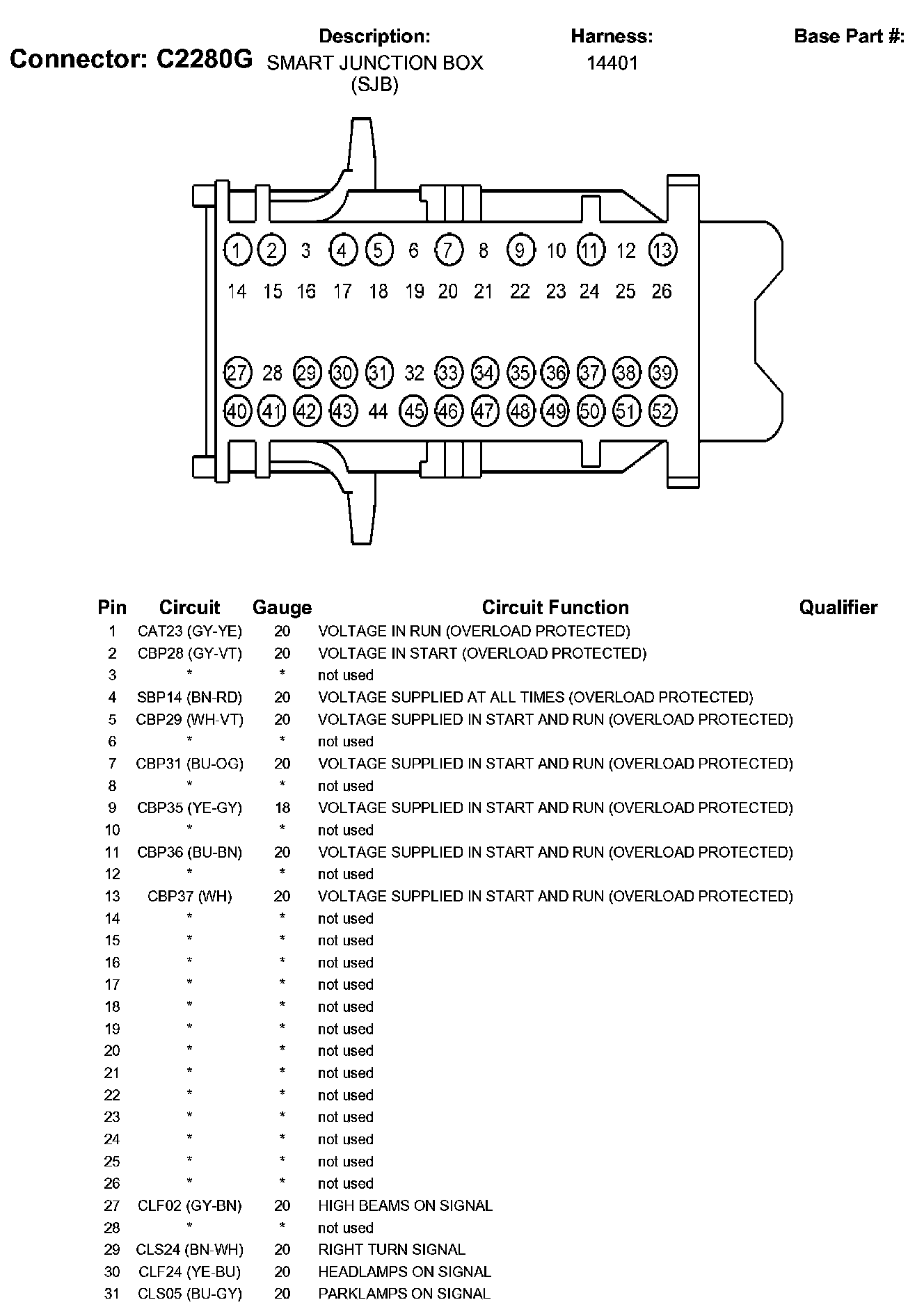 Connector: C2280G

Description:
SMART JUNCTION BOX (SJB)

Harness:
14401

Base Part #:

1 2 3 4 5 6 7 8 9 10 11 12 13
14 15 16 17 18 19 20 21 22 23 24 25 26
27 28 29 30 31 32 33 34 35 36 37 38 39
40 41 42 43 44 45 46 47 48 49 50 51 52

| Pin | Circuit | Gauge | Circuit Function | Qualifier |
|---|---|---|---|---|
| 1 | CAT23 (GY-YE) | 20 | VOLTAGE IN RUN (OVERLOAD PROTECTED) | |
| 2 | CBP28 (GY-VT) | 20 | VOLTAGE IN START (OVERLOAD PROTECTED) | |
| 3 | * | * | not used | |
| 4 | SBP14 (BN-RD) | 20 | VOLTAGE SUPPLIED AT ALL TIMES (OVERLOAD PROTECTED) | |
| 5 | CBP29 (WH-VT) | 20 | VOLTAGE SUPPLIED IN START AND RUN (OVERLOAD PROTECTED) | |
| 6 | * | * | not used | |
| 7 | CBP31 (BU-OG) | 20 | VOLTAGE SUPPLIED IN START AND RUN (OVERLOAD PROTECTED) | |
| 8 | * | * | not used | |
| 9 | CBP35 (YE-GY) | 18 | VOLTAGE SUPPLIED IN START AND RUN (OVERLOAD PROTECTED) | |
| 10 | * | * | not used | |
| 11 | CBP36 (BU-BN) | 20 | VOLTAGE SUPPLIED IN START AND RUN (OVERLOAD PROTECTED) | |
| 12 | * | * | not used | |
| 13 | CBP37 (WH) | 20 | VOLTAGE SUPPLIED IN START AND RUN (OVERLOAD PROTECTED) | |
| 14 | * | * | not used | |
| 15 | * | * | not used | |
| 16 | * | * | not used | |
| 17 | * | * | not used | |
| 18 | * | * | not used | |
| 19 | * | * | not used | |
| 20 | * | * | not used | |
| 21 | * | * | not used | |
| 22 | * | * | not used | |
| 23 | * | * | not used | |
| 24 | * | * | not used | |
| 25 | * | * | not used | |
| 26 | * | * | not used | |
| 27 | CLF02 (GY-BN) | 20 | HIGH BEAMS ON SIGNAL | |
| 28 | * | * | not used | |
| 29 | CLS24 (BN-WH) | 20 | RIGHT TURN SIGNAL | |
| 30 | CLF24 (YE-BU) | 20 | HEADLAMPS ON SIGNAL | |
| 31 | CLS05 (BU-GY) | 20 | PARKLAMPS ON SIGNAL | |