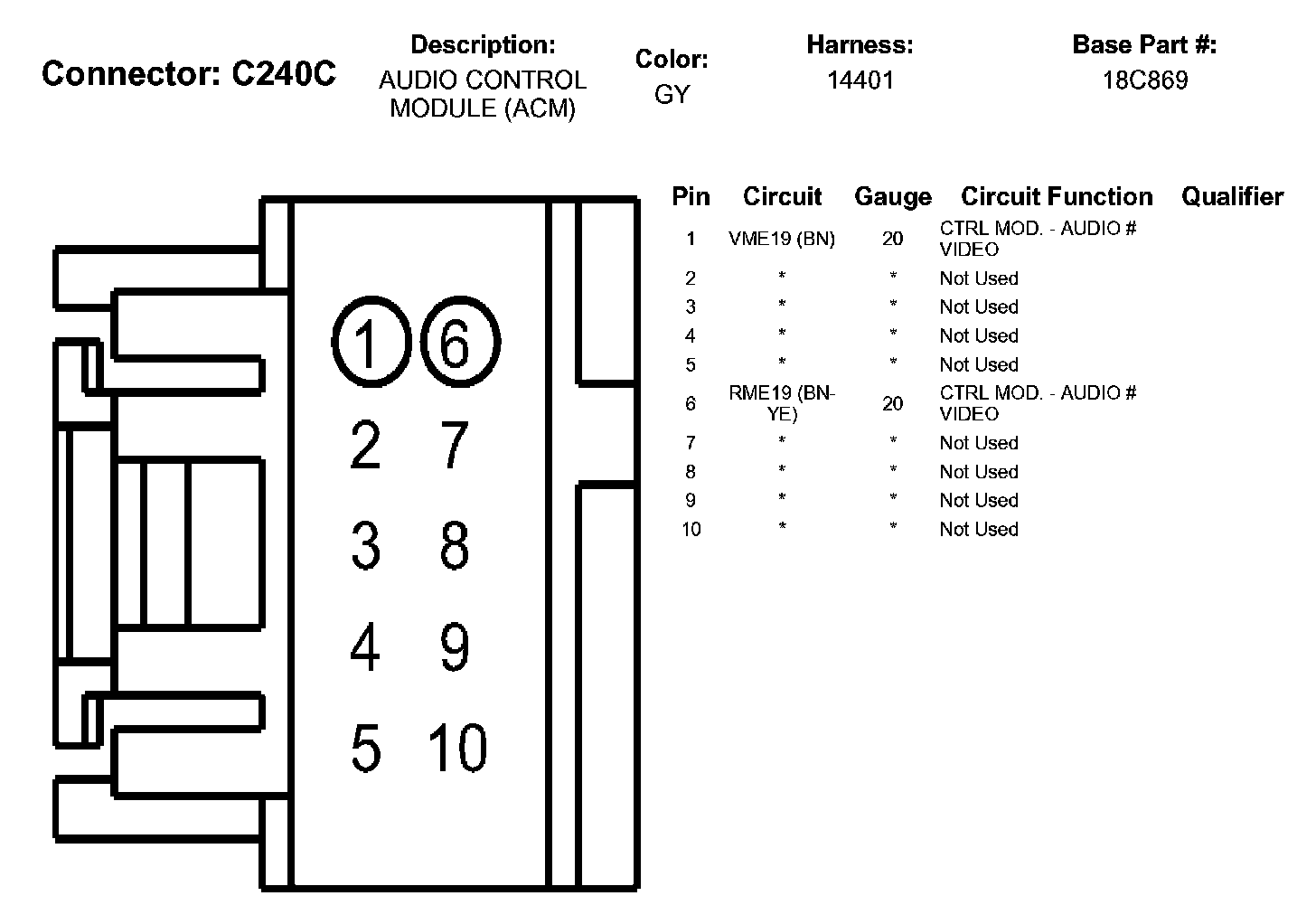 Connector: C240C

Description:
AUDIO CONTROL MODULE (ACM)

Color:
GY

Harness:
14401

Base Part #:
18C869

1 6
2 7
3 8
4 9
5 10

| Pin | Circuit | Gauge | Circuit Function | Qualifier |
|---|---|---|---|---|
| 1 | VME19 (BN) | 20 | CTRL MOD. - AUDIO # VIDEO | |
| 2 | * | * | Not Used | |
| 3 | * | * | Not Used | |
| 4 | * | * | Not Used | |
| 5 | * | * | Not Used | |
| 6 | RME19 (BN-YE) | 20 | CTRL MOD. - AUDIO # VIDEO | |
| 7 | * | * | Not Used | |
| 8 | * | * | Not Used | |
| 9 | * | * | Not Used | |
| 10 | * | * | Not Used | |