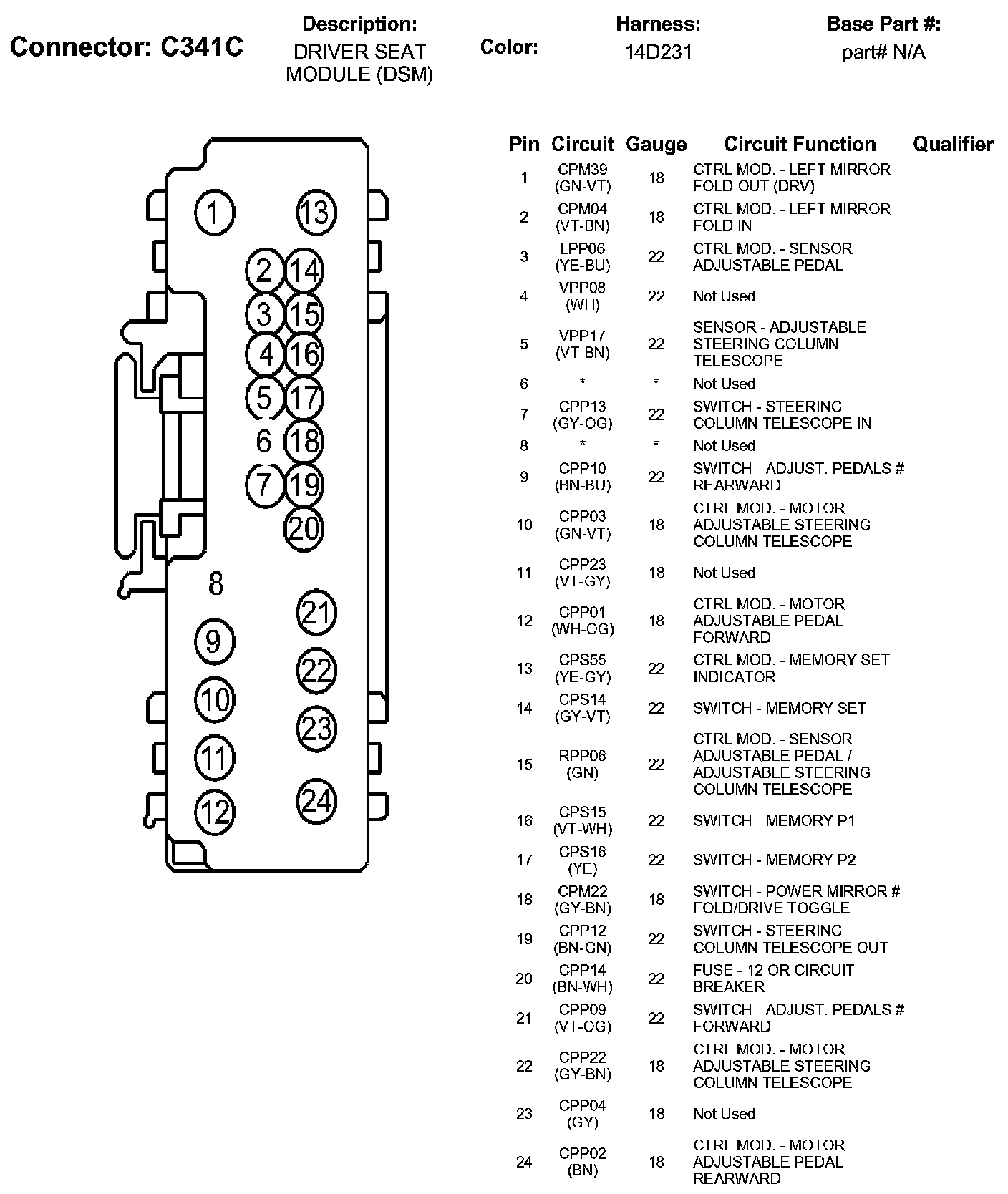 Connector: C341C

Description:
DRIVER SEAT MODULE (DSM)

Color:

Harness:
14D231

Base Part #:
part# N/A

1 13 2 14 3 15 4 16 5 17 6 18 7 19 20 8 21 9 22 10 23 11 24 12

| Pin | Circuit | Gauge | Circuit Function | Qualifier |
|---|---|---|---|---|
| 1 | CPM39 (GN-VT) | 18 | CTRL MOD. - LEFT MIRROR FOLD OUT (DRV) | |
| 2 | CPM04 (VT-BN) | 18 | CTRL MOD. - LEFT MIRROR FOLD IN | |
| 3 | LPP06 (YE-BU) | 22 | CTRL MOD. - SENSOR ADJUSTABLE PEDAL | |
| 4 | VPP08 (WH) | 22 | Not Used | |
| 5 | VPP17 (VT-BN) | 22 | SENSOR - ADJUSTABLE STEERING COLUMN TELESCOPE | |
| 6 | * | * | Not Used | |
| 7 | CPP13 (GY-OG) | 22 | SWITCH - STEERING COLUMN TELESCOPE IN | |
| 8 | * | * | Not Used | |
| 9 | CPP10 (BN-BU) | 22 | SWITCH - ADJUST. PEDALS # REARWARD | |
| 10 | CPP03 (GN-VT) | 18 | CTRL MOD. - MOTOR ADJUSTABLE STEERING COLUMN TELESCOPE | |
| 11 | CPP23 (VT-GY) | 18 | Not Used | |
| 12 | CPP01 (WH-OG) | 18 | CTRL MOD. - MOTOR ADJUSTABLE PEDAL FORWARD | |
| 13 | CPS55 (YE-GY) | 22 | CTRL MOD. - MEMORY SET INDICATOR | |
| 14 | CPS14 (GY-VT) | 22 | SWITCH - MEMORY SET | |
| 15 | RPP06 (GN) | 22 | CTRL MOD. - SENSOR ADJUSTABLE PEDAL / ADJUSTABLE STEERING COLUMN TELESCOPE | |
| 16 | CPS15 (VT-WH) | 22 | SWITCH - MEMORY P1 | |
| 17 | CPS16 (YE) | 22 | SWITCH - MEMORY P2 | |
| 18 | CPM22 (GY-BN) | 18 | SWITCH - POWER MIRROR # FOLD/DRIVE TOGGLE | |
| 19 | CPP12 (BN-GN) | 22 | SWITCH - STEERING COLUMN TELESCOPE OUT | |
| 20 | CPP14 (BN-WH) | 22 | FUSE - 12 OR CIRCUIT BREAKER | |
| 21 | CPP09 (VT-OG) | 22 | SWITCH - ADJUST. PEDALS # FORWARD | |
| 22 | CPP22 (GY-BN) | 18 | CTRL MOD. - MOTOR ADJUSTABLE STEERING COLUMN TELESCOPE | |
| 23 | CPP04 (GY) | 18 | Not Used | |
| 24 | CPP02 (BN) | 18 | CTRL MOD. - MOTOR ADJUSTABLE PEDAL REARWARD | |