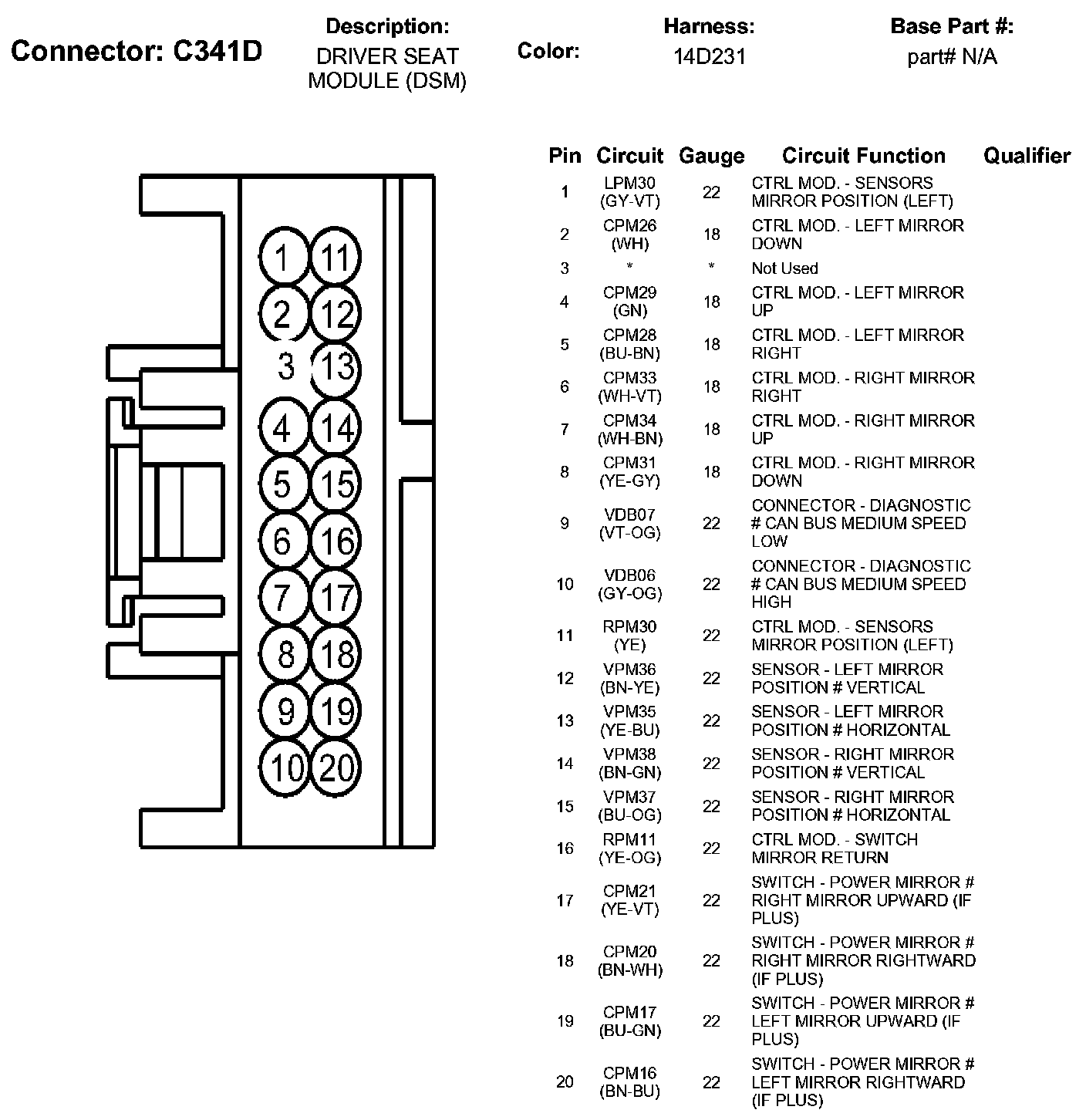 Connector: C341D

Description:
DRIVER SEAT MODULE (DSM)

Color:

Harness:
14D231

Base Part #:
part# N/A

1 11
2 12
3 13
4 14
5 15
6 16
7 17
8 18
9 19
10 20

| Pin | Circuit | Gauge | Circuit Function | Qualifier |
|---|---|---|---|---|
| 1 | LPM30 (GY-VT) | 22 | CTRL MOD. - SENSORS MIRROR POSITION (LEFT) | |
| 2 | CPM26 (WH) | 18 | CTRL MOD. - LEFT MIRROR DOWN | |
| 3 | * | * | Not Used | |
| 4 | CPM29 (GN) | 18 | CTRL MOD. - LEFT MIRROR UP | |
| 5 | CPM28 (BU-BN) | 18 | CTRL MOD. - LEFT MIRROR RIGHT | |
| 6 | CPM33 (WH-VT) | 18 | CTRL MOD. - RIGHT MIRROR RIGHT | |
| 7 | CPM34 (WH-BN) | 18 | CTRL MOD. - RIGHT MIRROR UP | |
| 8 | CPM31 (YE-GY) | 18 | CTRL MOD. - RIGHT MIRROR DOWN | |
| 9 | VDB07 (VT-OG) | 22 | CONNECTOR - DIAGNOSTIC # CAN BUS MEDIUM SPEED LOW | |
| 10 | VDB06 (GY-OG) | 22 | CONNECTOR - DIAGNOSTIC # CAN BUS MEDIUM SPEED HIGH | |
| 11 | RPM30 (YE) | 22 | CTRL MOD. - SENSORS MIRROR POSITION (LEFT) | |
| 12 | VPM36 (BN-YE) | 22 | SENSOR - LEFT MIRROR POSITION # VERTICAL | |
| 13 | VPM35 (YE-BU) | 22 | SENSOR - LEFT MIRROR POSITION # HORIZONTAL | |
| 14 | VPM38 (BN-GN) | 22 | SENSOR - RIGHT MIRROR POSITION # VERTICAL | |
| 15 | VPM37 (BU-OG) | 22 | SENSOR - RIGHT MIRROR POSITION # HORIZONTAL | |
| 16 | RPM11 (YE-OG) | 22 | CTRL MOD. - SWITCH MIRROR RETURN | |
| 17 | CPM21 (YE-VT) | 22 | SWITCH - POWER MIRROR # RIGHT MIRROR UPWARD (IF PLUS) | |
| 18 | CPM20 (BN-WH) | 22 | SWITCH - POWER MIRROR # RIGHT MIRROR RIGHTWARD (IF PLUS) | |
| 19 | CPM17 (BU-GN) | 22 | SWITCH - POWER MIRROR # LEFT MIRROR UPWARD (IF PLUS) | |
| 20 | CPM16 (BN-BU) | 22 | SWITCH - POWER MIRROR # LEFT MIRROR RIGHTWARD (IF PLUS) | |